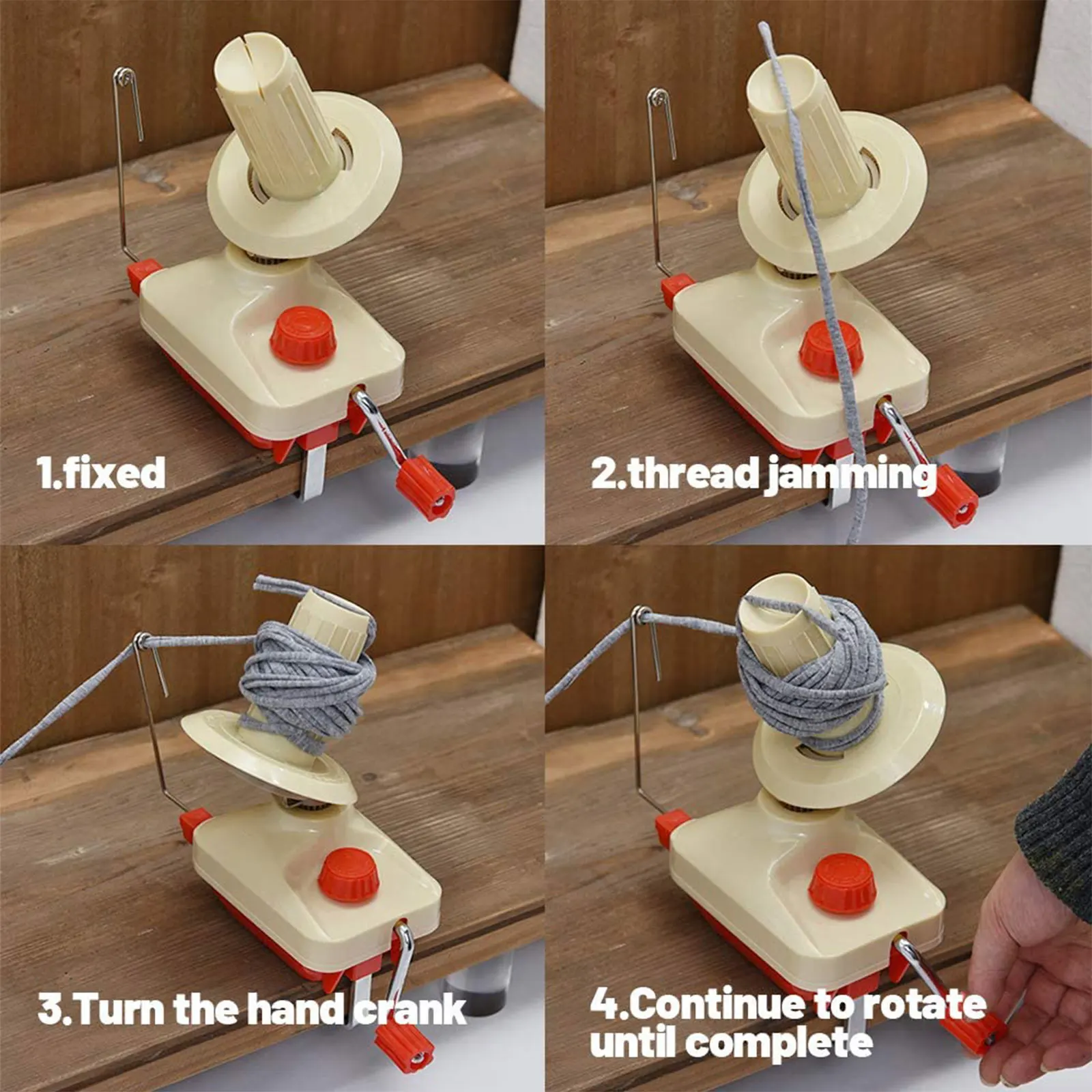 1.fixed

2.thread jamming

3.Turn the hand crank

4.Continue to rotate until complete