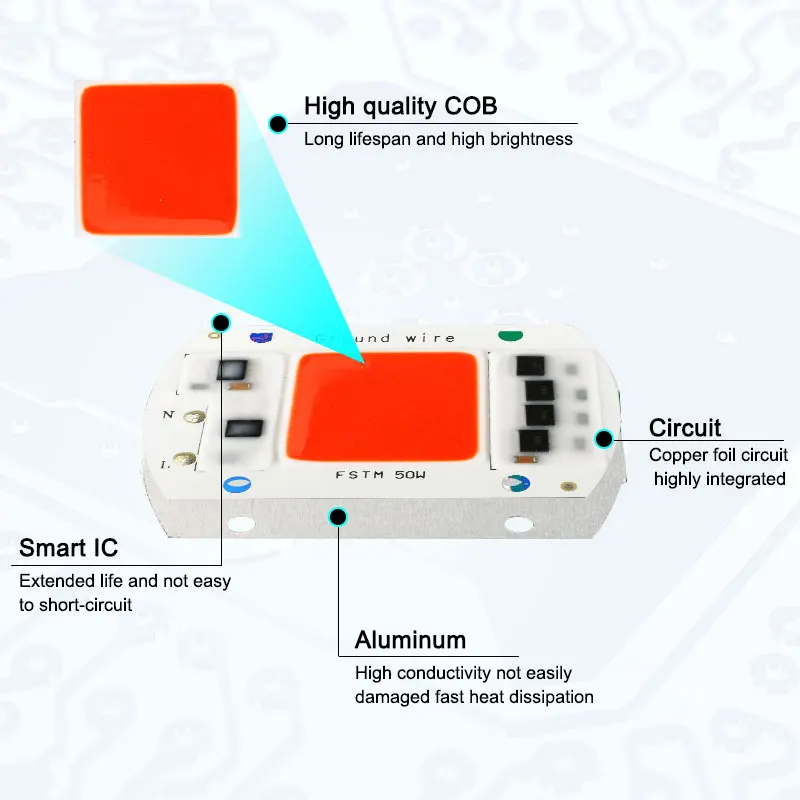 High quality COB
Long lifespan and high brightness

Ground wire

N

L

FSTM 50W

Circuit
Copper foil circuit highly integrated

Smart IC
Extended life and not easy to short-circuit

Aluminum
High conductivity not easily damaged fast heat dissipation