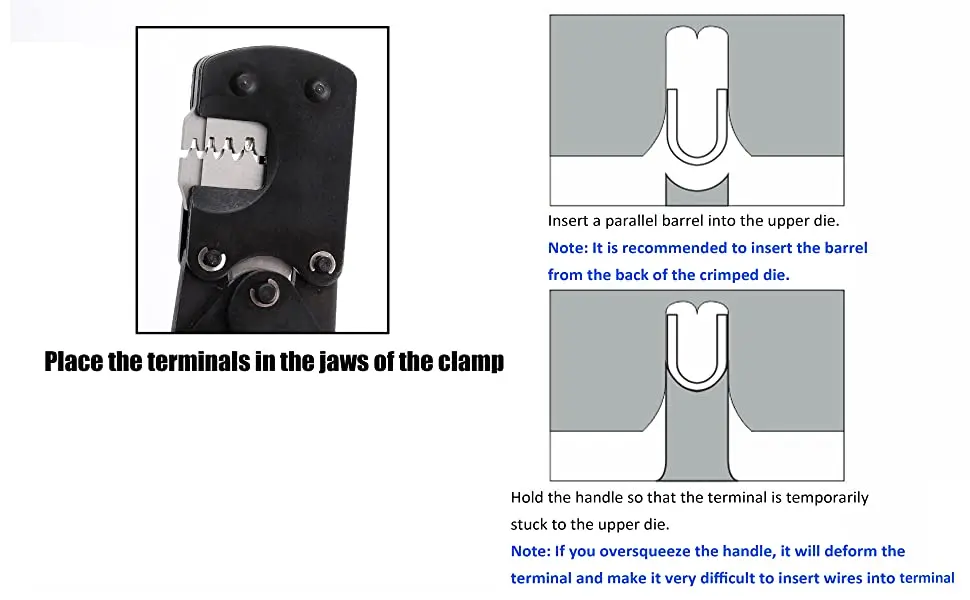 Place the terminals in the jaws of the clamp

Insert a parallel barrel into the upper die.

Note: It is recommended to insert the barrel from the back of the crimped die.

Hold the handle so that the terminal is temporarily stuck to the upper die.

Note: If you oversqueeze the handle, it will deform the terminal and make it very difficult to insert wires into terminal