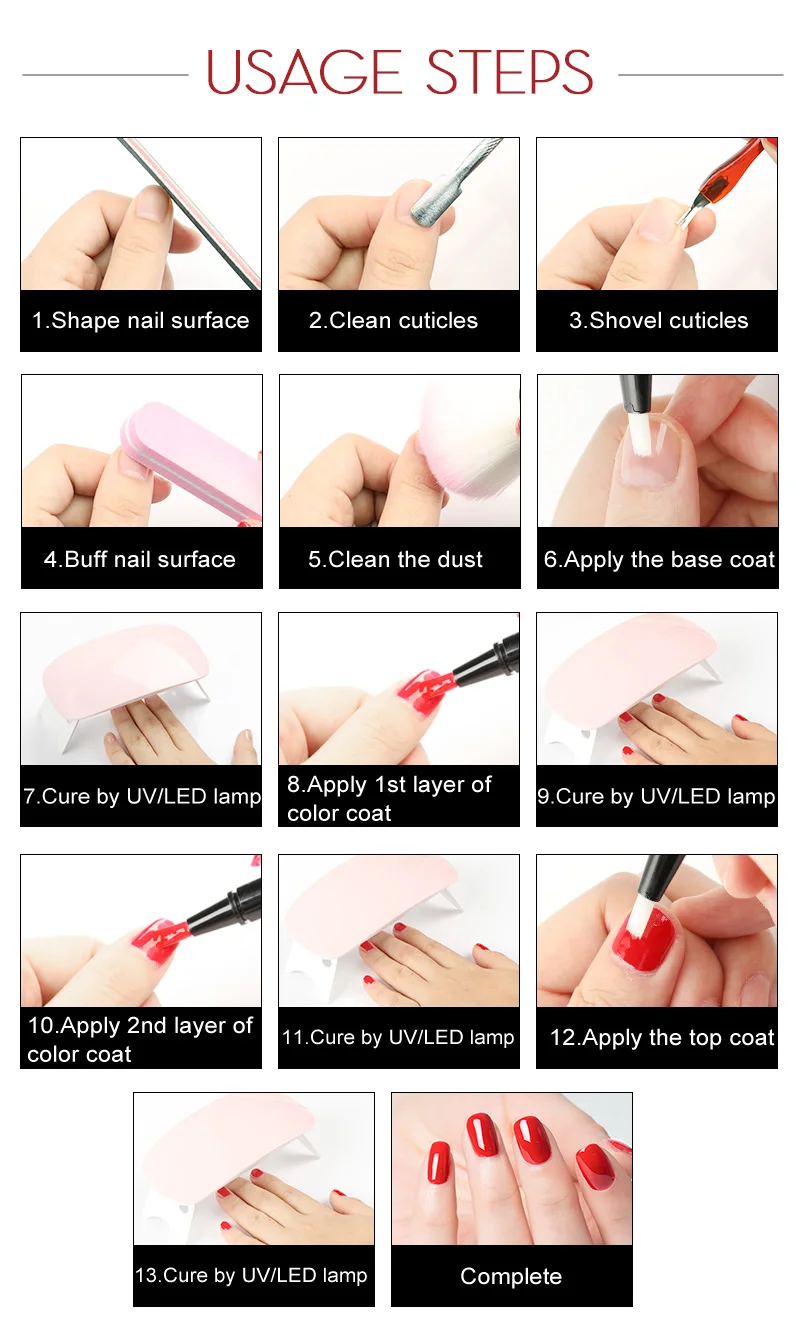 USAGE STEPS

1.Shape nail surface

2.Clean cuticles

3.Shovel cuticles

4.Buff nail surface

5.Clean the dust

6.Apply the base coat

7.Cure by UV/LED lamp

8.Apply 1st layer of color coat

9.Cure by UV/LED lamp

10.Apply 2nd layer of color coat

11.Cure by UV/LED lamp

12.Apply the top coat

13.Cure by UV/LED lamp

Complete