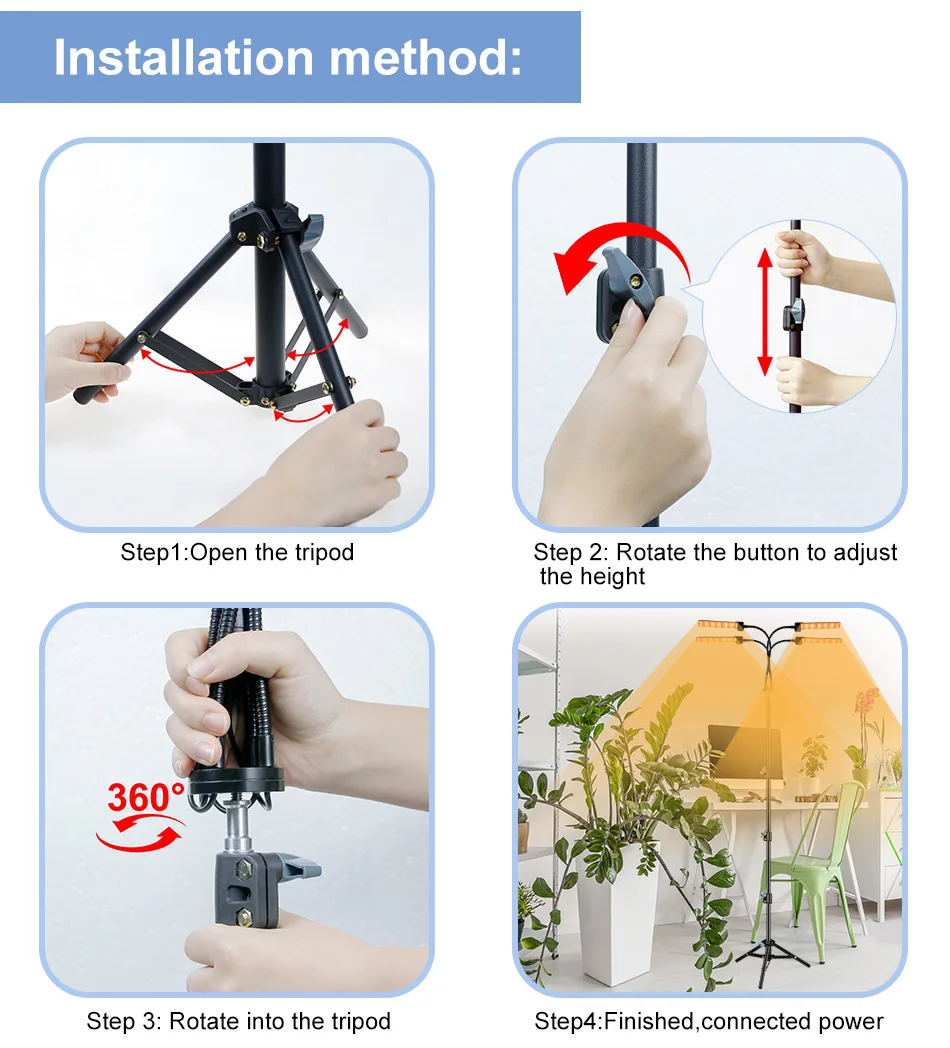 Installation method:

Step1:Open the tripod

Step 2: Rotate the button to adjust the height

360°

Step 3: Rotate into the tripod

Step4:Finished,connected power