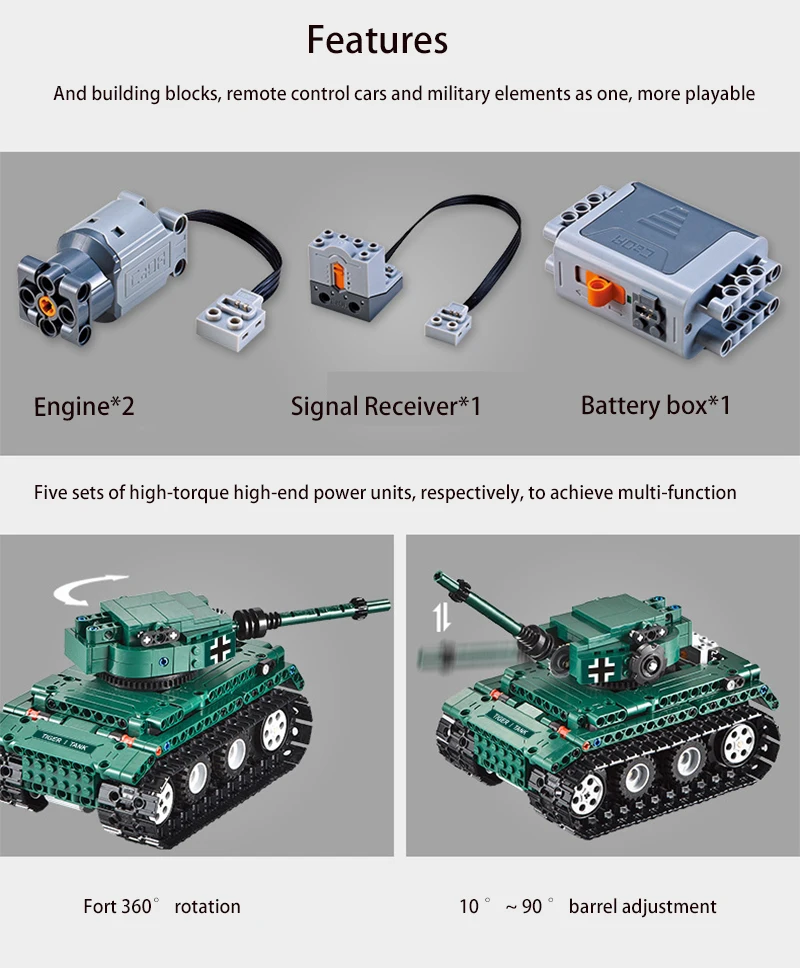 Features

And building blocks, remote control cars and military elements as one, more playable

CaDA

CaDA

Engine*2

Signal Receiver*1

Battery box*1

Five sets of high-torque high-end power units, respectively, to achieve multi-function

TIGER I TANK

TIGER I TANK

Fort 360° rotation

10° ~ 90° barrel adjustment