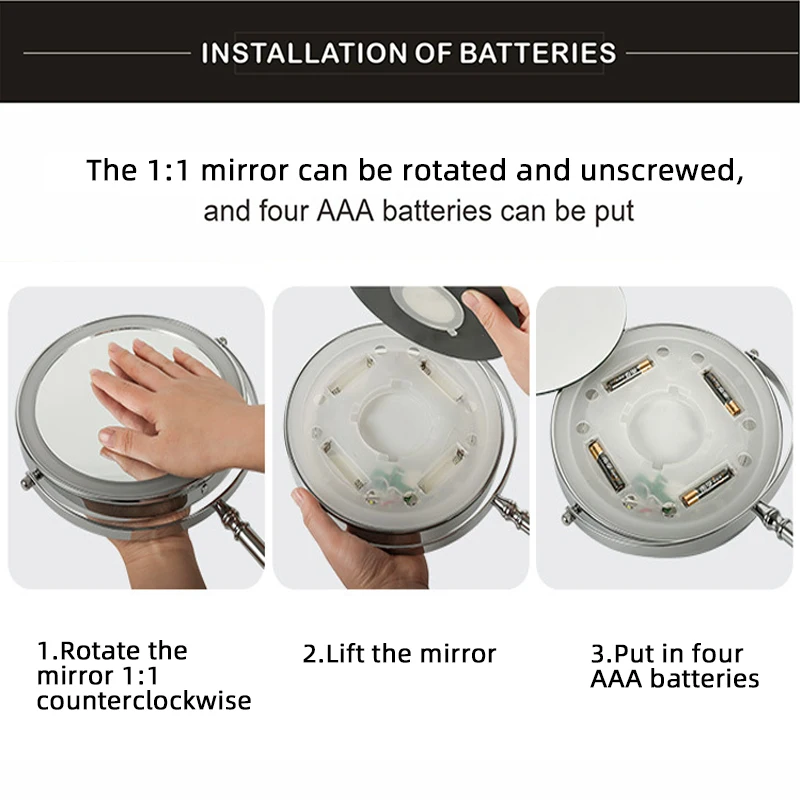 INSTALLATION OF BATTERIES

The 1:1 mirror can be rotated and unscrewed, and four AAA batteries can be put

1.Rotate the mirror 1:1 counterclockwise

2.Lift the mirror

3.Put in four AAA batteries