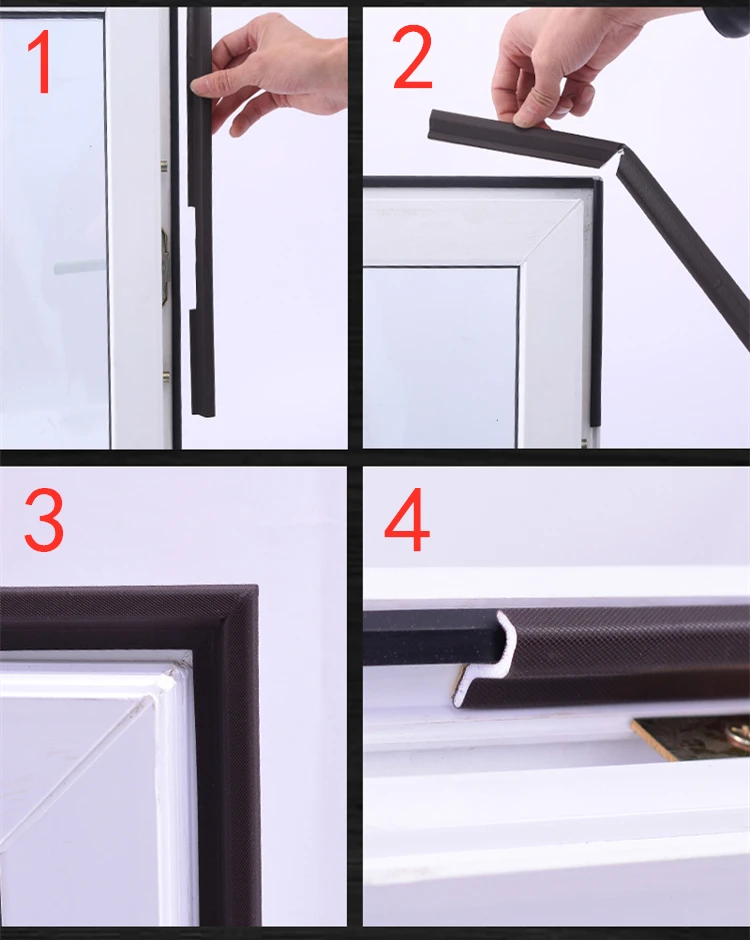 1

2

3

4