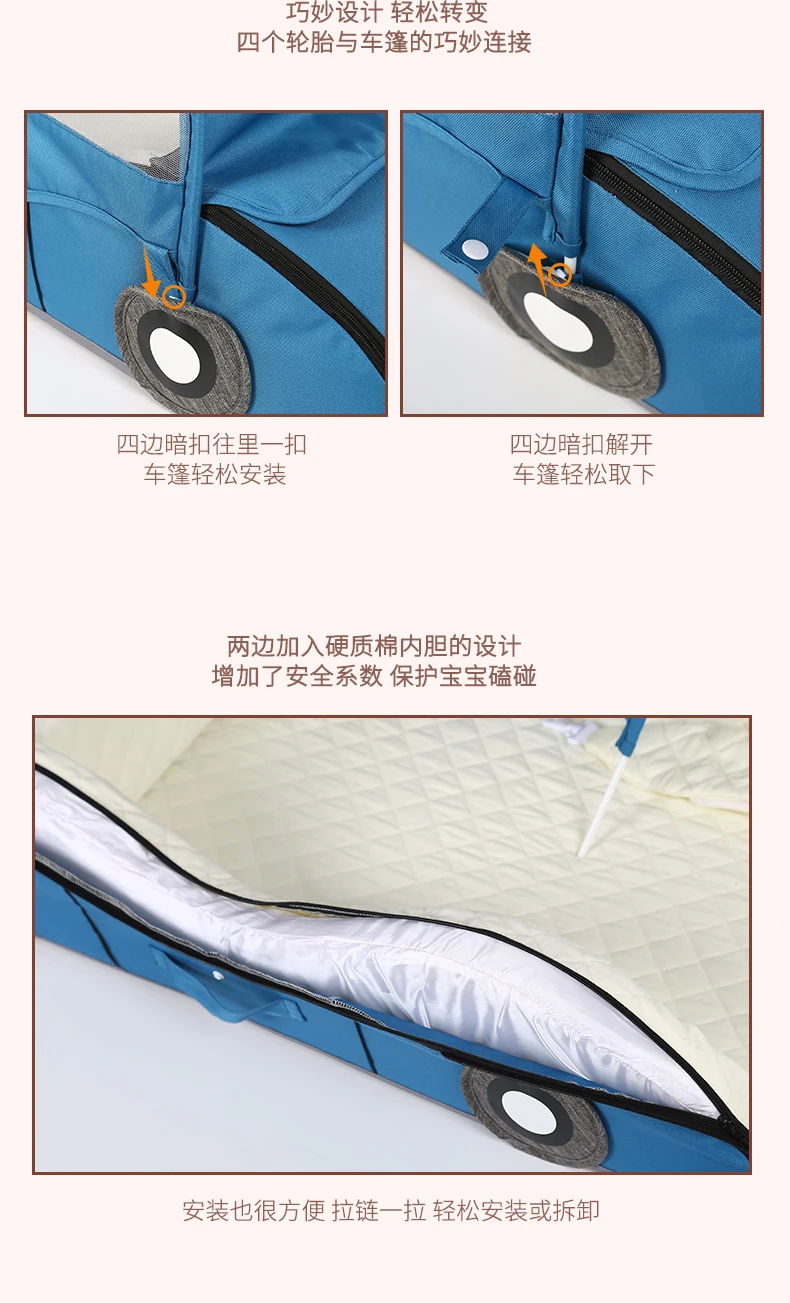 巧妙设计 轻松转变
四个轮胎与车篷的巧妙连接

四边暗扣往里一扣
车篷轻松安装

四边暗扣解开
车篷轻松取下

两边加入硬质棉内胆的设计
增加了安全系数 保护宝宝磕碰

安装也很方便 拉链一拉 轻松安装或拆卸