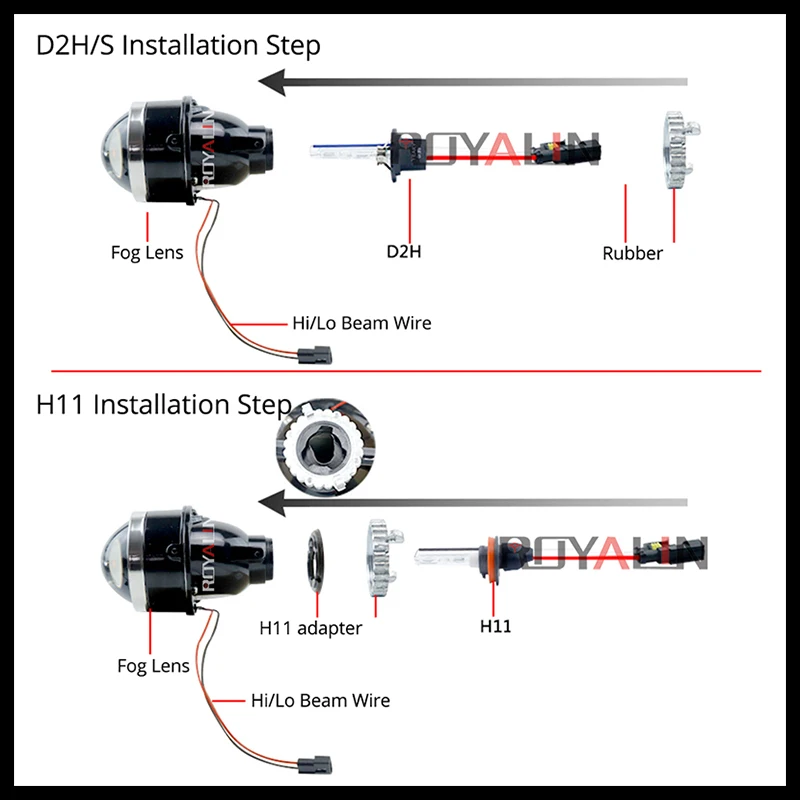 D2H/S Installation Step

ROYALIN

ROYALIN

Fog Lens

D2H

Rubber

Hi/Lo Beam Wire

H11 Installation Step

ROYALIN

ROYALIN

H11 adapter

H11

Fog Lens

Hi/Lo Beam Wire