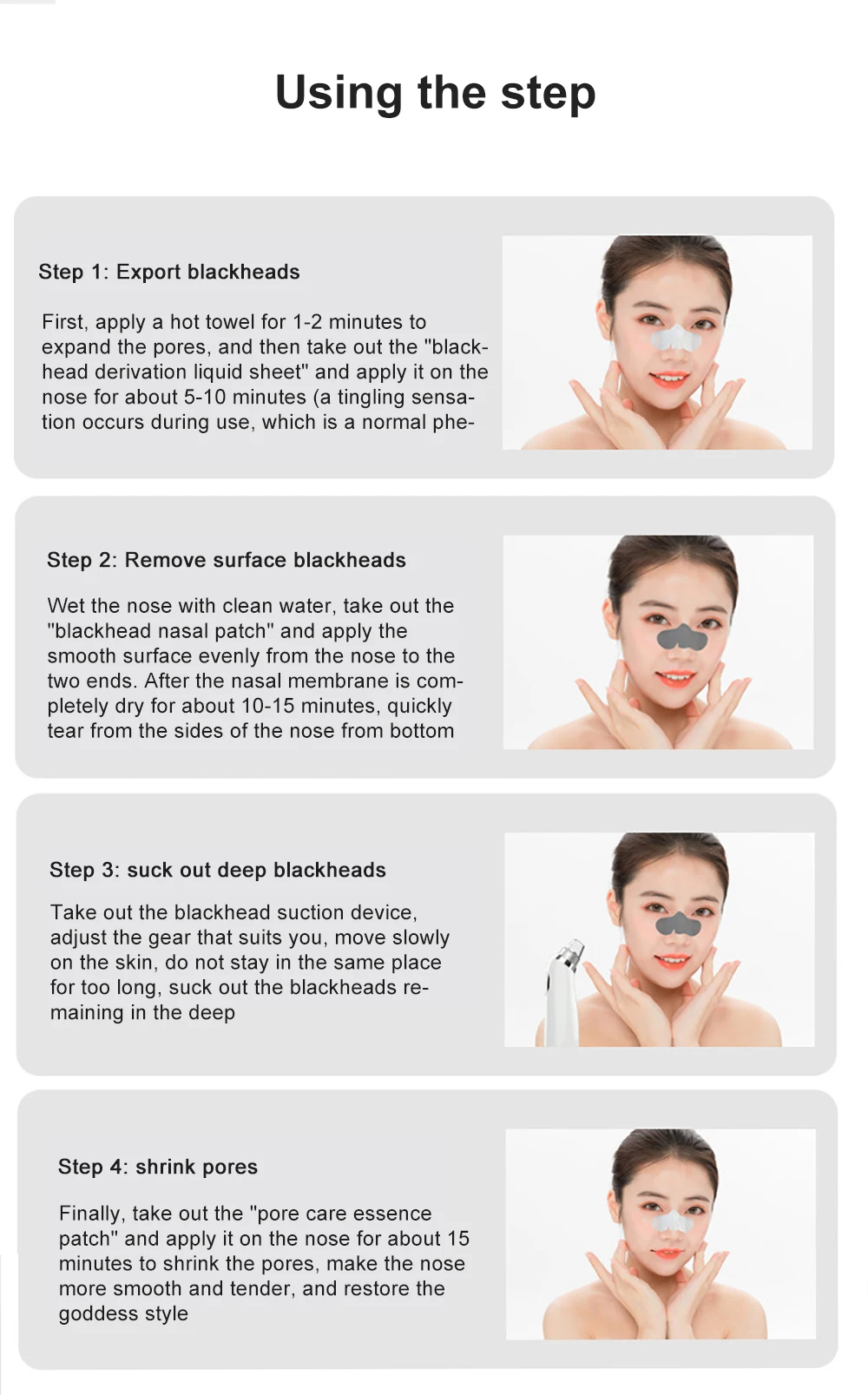 Using the step

Step 1: Export blackheads

First, apply a hot towel for 1-2 minutes to expand the pores, and then take out the "blackhead derivation liquid sheet" and apply it on the nose for about 5-10 minutes (a tingling sensation occurs during use, which is a normal phe-

Step 2: Remove surface blackheads

Wet the nose with clean water, take out the "blackhead nasal patch" and apply the smooth surface evenly from the nose to the two ends. After the nasal membrane is completely dry for about 10-15 minutes, quickly tear from the sides of the nose from bottom

Step 3: suck out deep blackheads

Take out the blackhead suction device, adjust the gear that suits you, move slowly on the skin, do not stay in the same place for too long, suck out the blackheads remaining in the deep

Step 4: shrink pores

Finally, take out the "pore care essence patch" and apply it on the nose for about 15 minutes to shrink the pores, make the nose more smooth and tender, and restore the goddess style