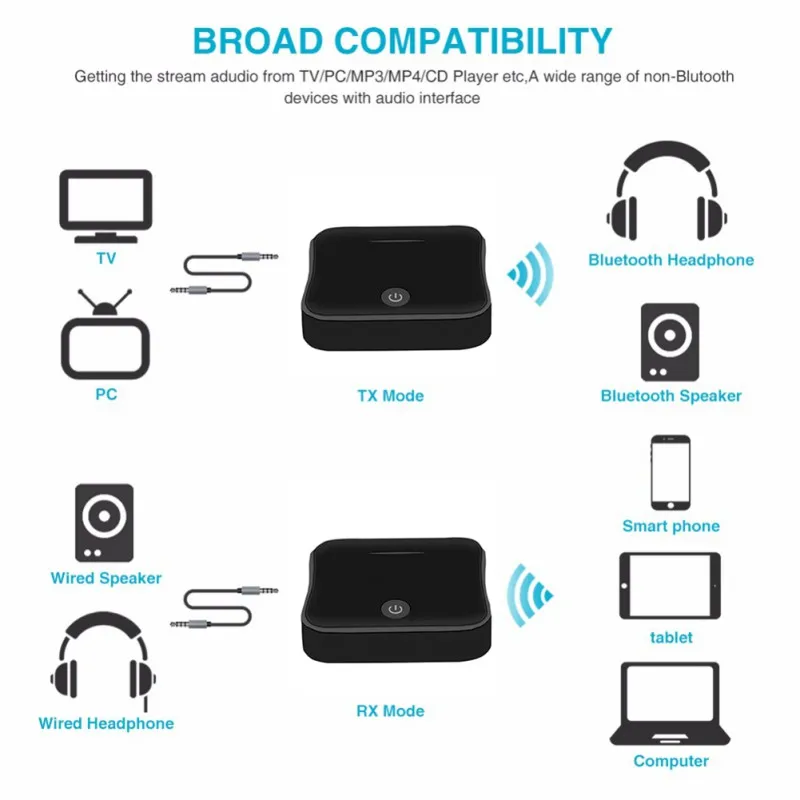 BROAD COMPATIBILITY

Getting the stream adudio from TV/PC/MP3/MP4/CD Player etc,A wide range of non-Blutooth devices with audio interface

TV

PC

TX Mode

Bluetooth Headphone

Bluetooth Speaker

Wired Speaker

Wired Headphone

RX Mode

Smart phone

tablet

Computer