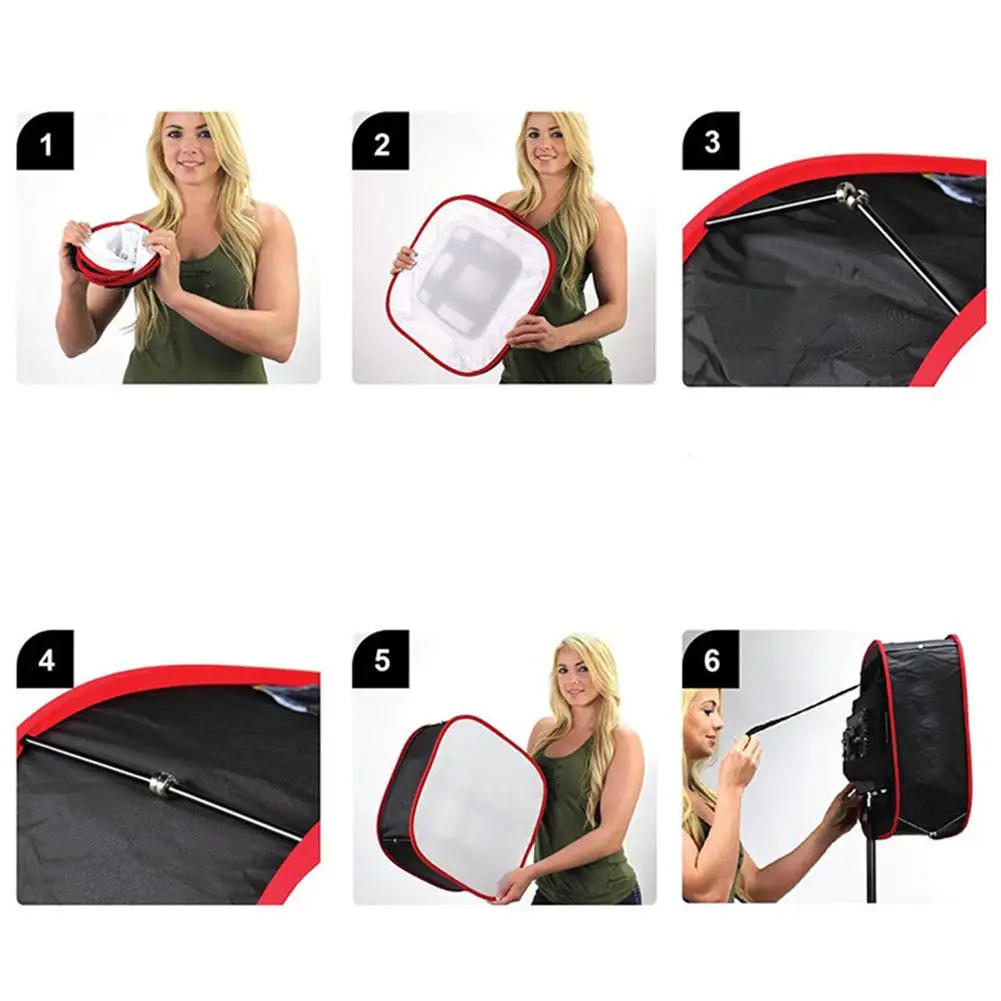 1

2

3

4

5

6