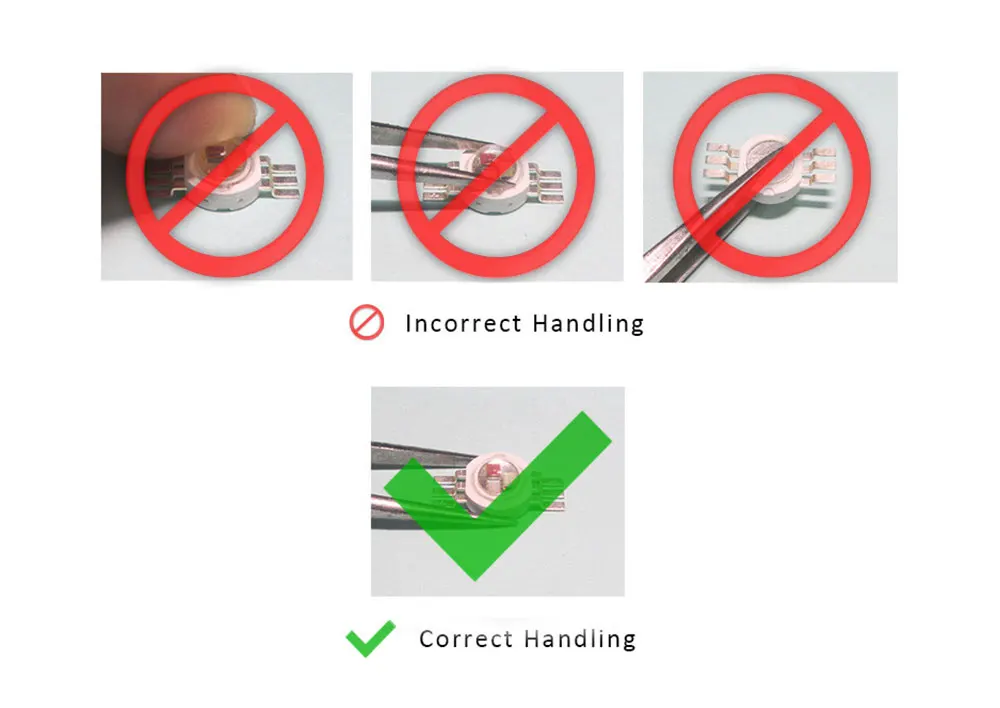 Incorrect Handling

Correct Handling