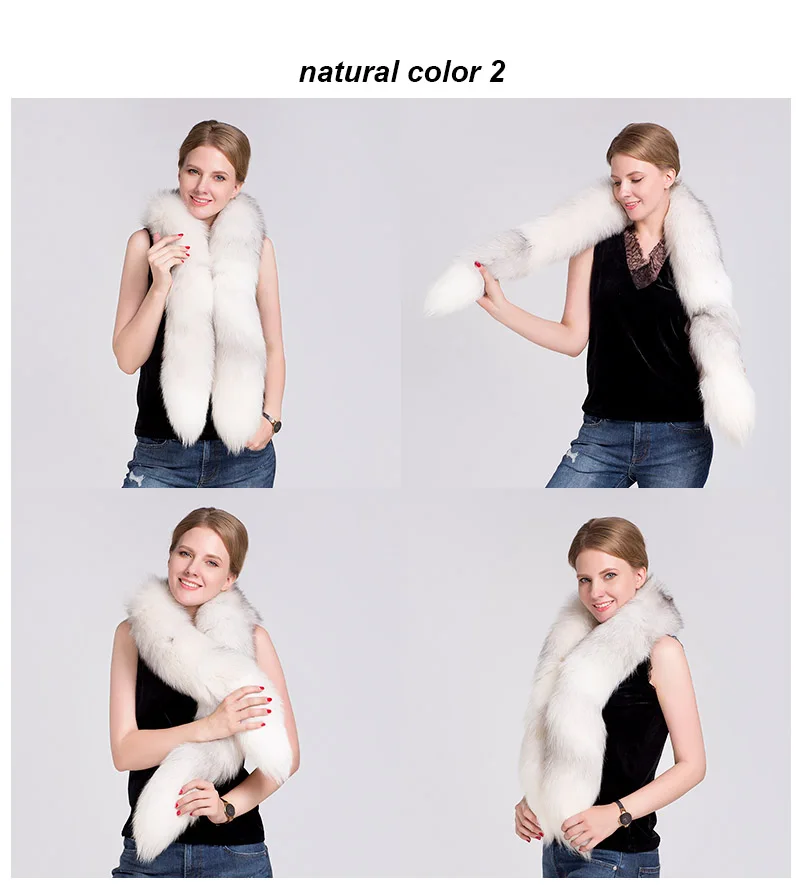 natural color 2