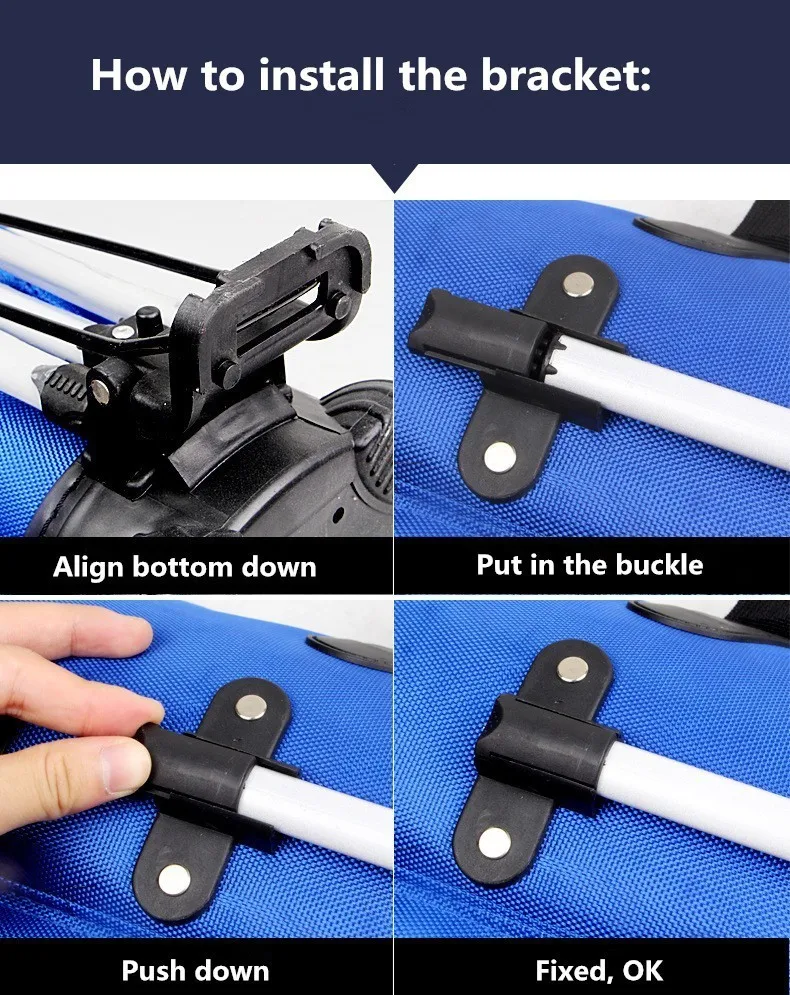 How to install the bracket:

Align bottom down

Put in the buckle

Push down

Fixed, OK