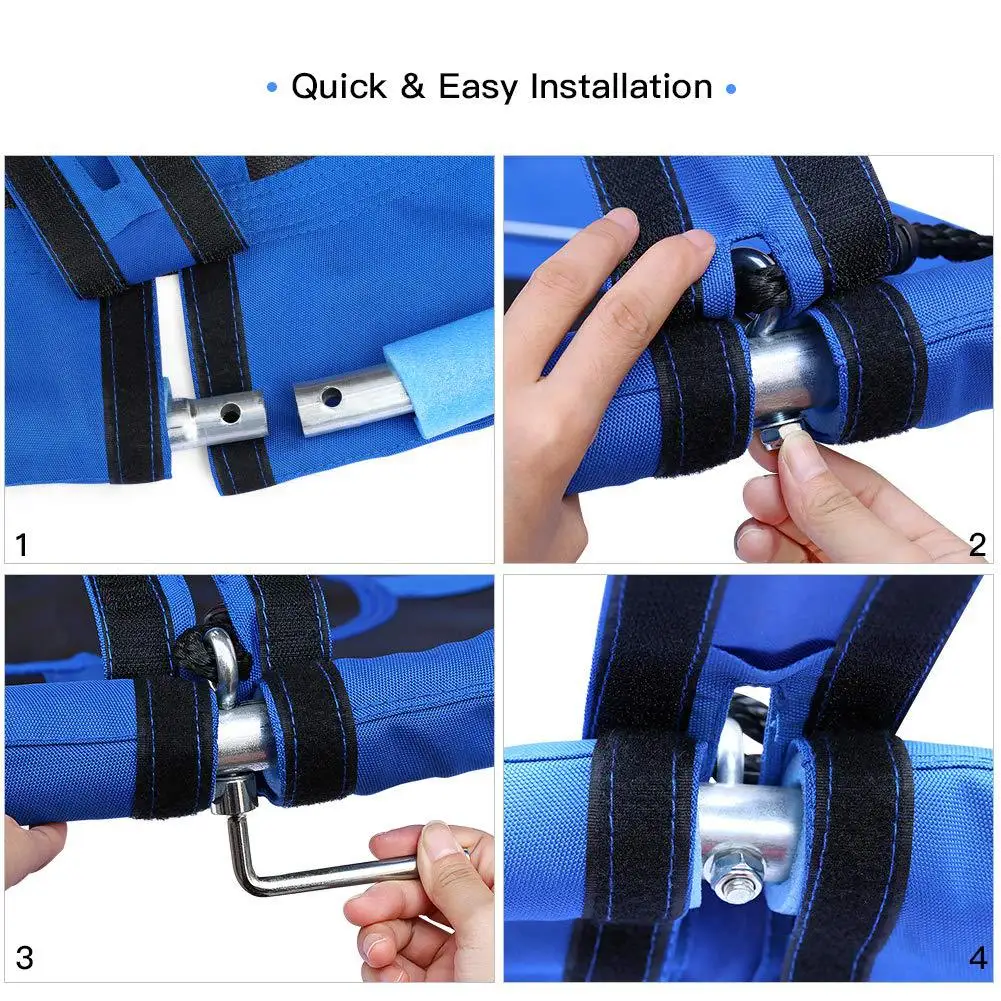 • Quick & Easy Installation •

1

2

3

4