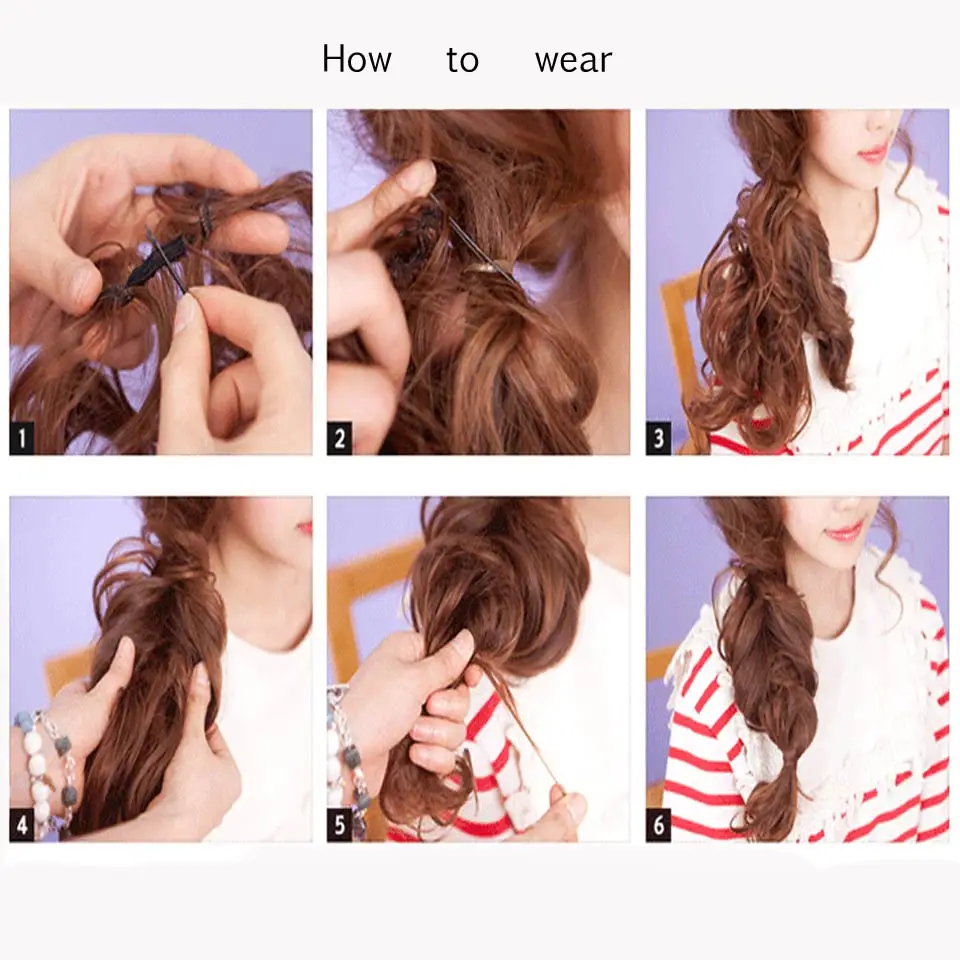 How to wear

1

2

3

4

5

6