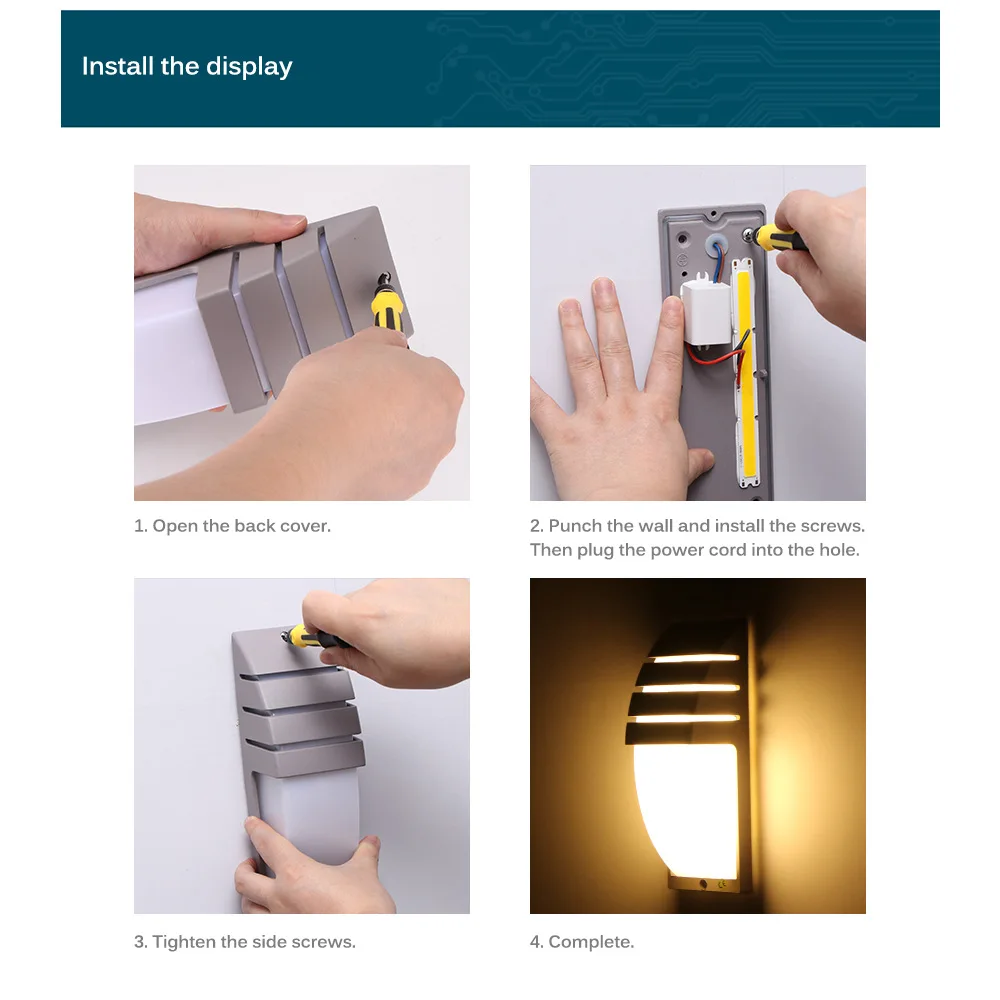 Install the display

1. Open the back cover.

2. Punch the wall and install the screws. Then plug the power cord into the hole.

3. Tighten the side screws.

4. Complete.