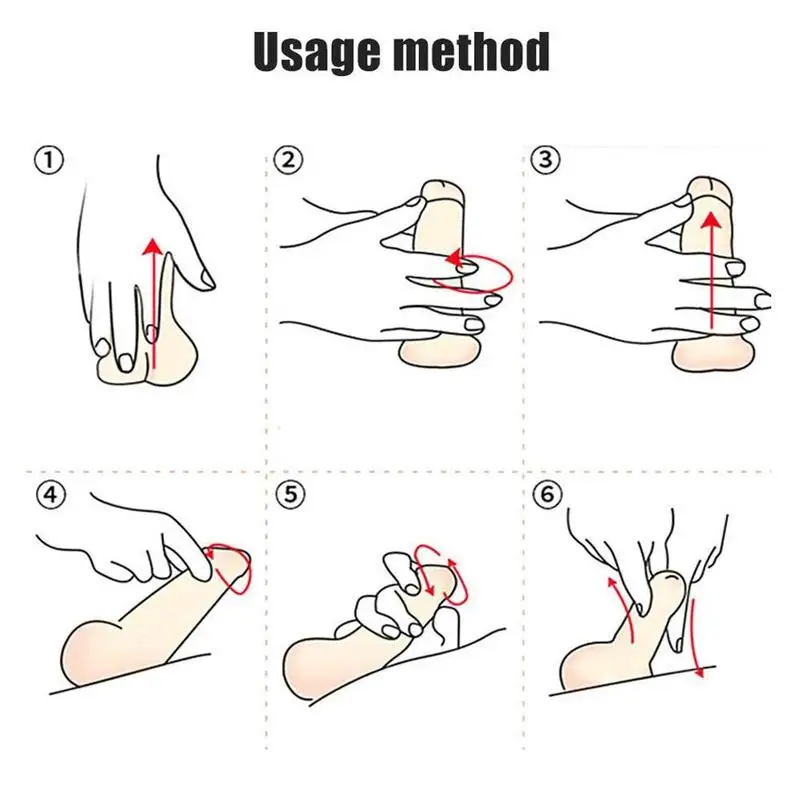 Usage method

①

②

③

④

⑤

⑥