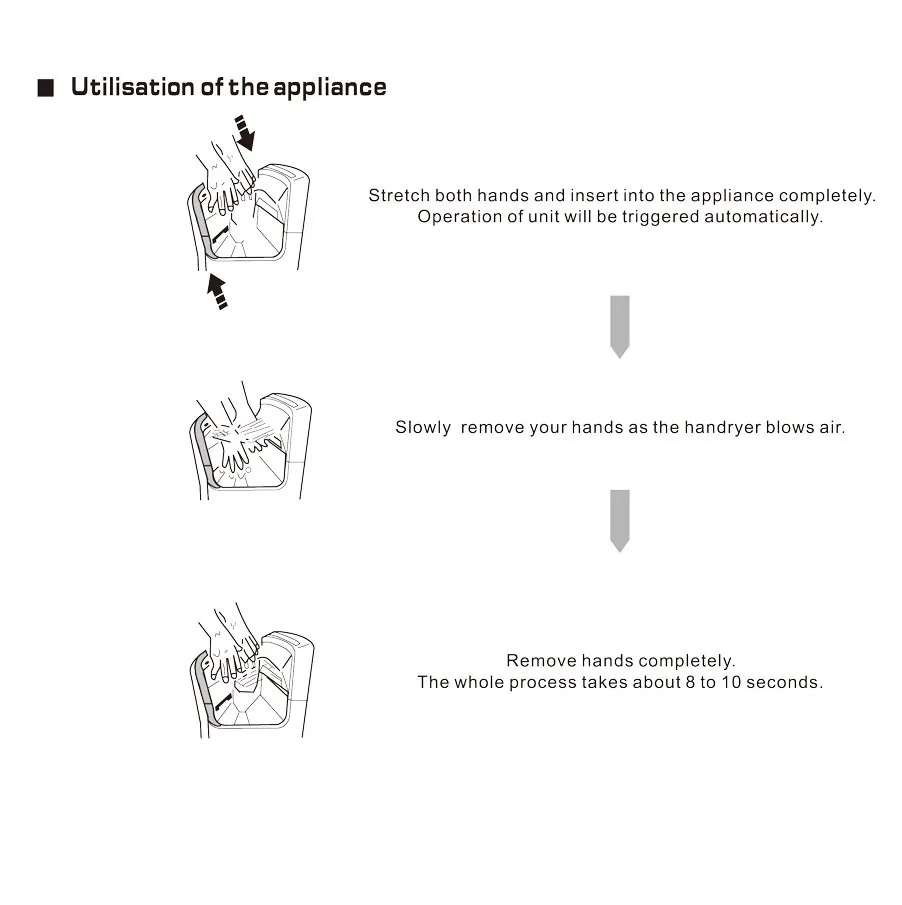 ■ Utilisation of the appliance

Stretch both hands and insert into the appliance completely. Operation of unit will be triggered automatically.

Slowly remove your hands as the handryer blows air.

Remove hands completely. The whole process takes about 8 to 10 seconds.