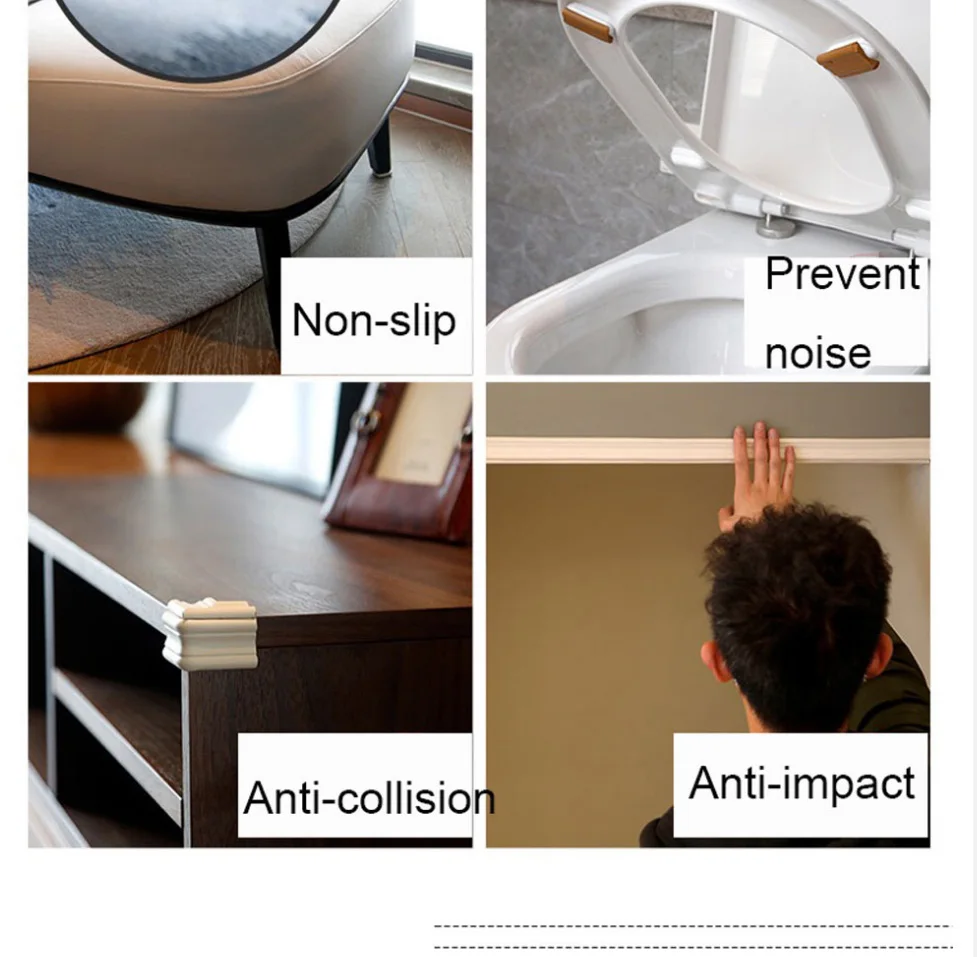 Non-slip

Prevent noise

Anti-collision

Anti-impact