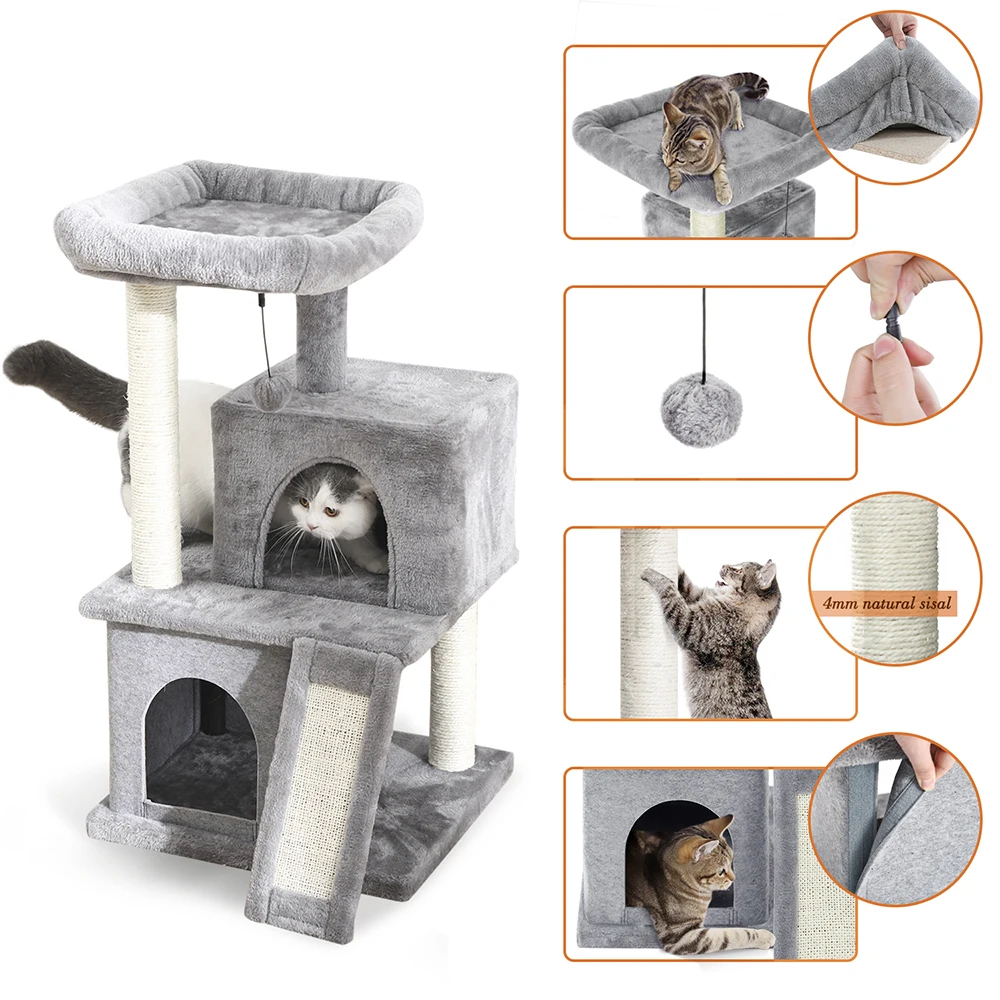 4mm natural sisal