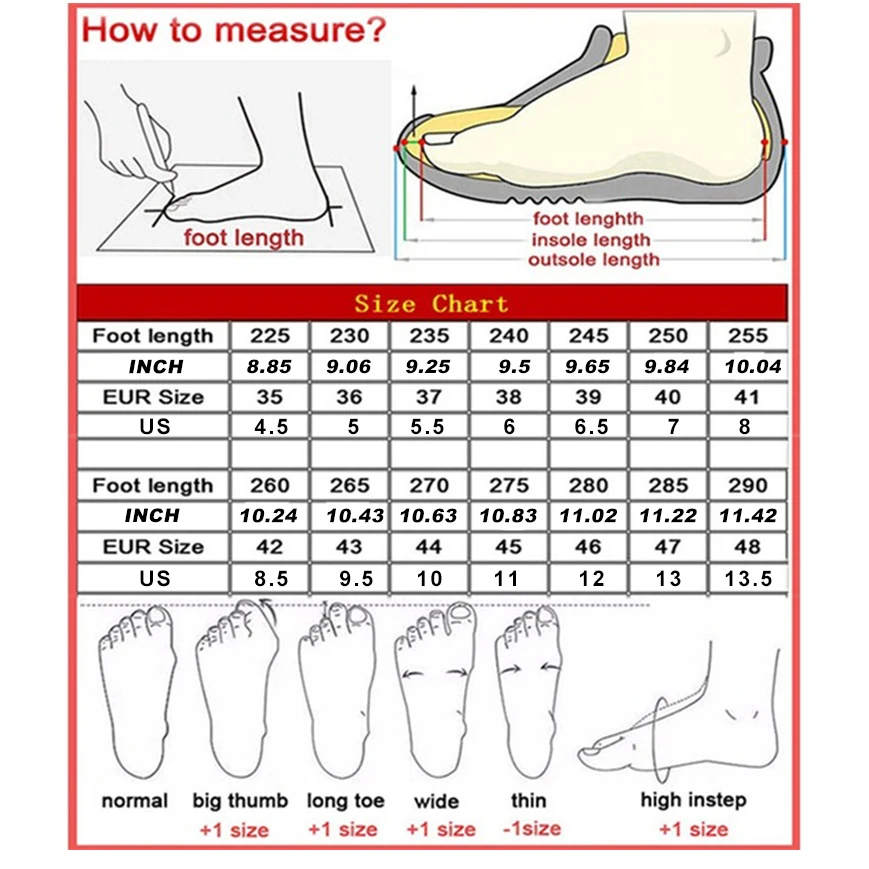 How to measure?

foot length

foot lenghth
insole length
outsole length

Size Chart

| Foot length | 225 | 230 | 235 | 240 | 245 | 250 | 255 |
|---|---|---|---|---|---|---|---|
| INCH | 8.85 | 9.06 | 9.25 | 9.5 | 9.65 | 9.84 | 10.04 |
| EUR Size | 35 | 36 | 37 | 38 | 39 | 40 | 41 |
| US | 4.5 | 5 | 5.5 | 6 | 6.5 | 7 | 8 |
| | | | | | | | |
| Foot length | 260 | 265 | 270 | 275 | 280 | 285 | 290 |
| INCH | 10.24 | 10.43 | 10.63 | 10.83 | 11.02 | 11.22 | 11.42 |
| EUR Size | 42 | 43 | 44 | 45 | 46 | 47 | 48 |
| US | 8.5 | 9.5 | 10 | 11 | 12 | 13 | 13.5 |

normal

big thumb
+1 size

long toe
+1 size

wide
+1 size

thin
-1size

high instep
+1 size