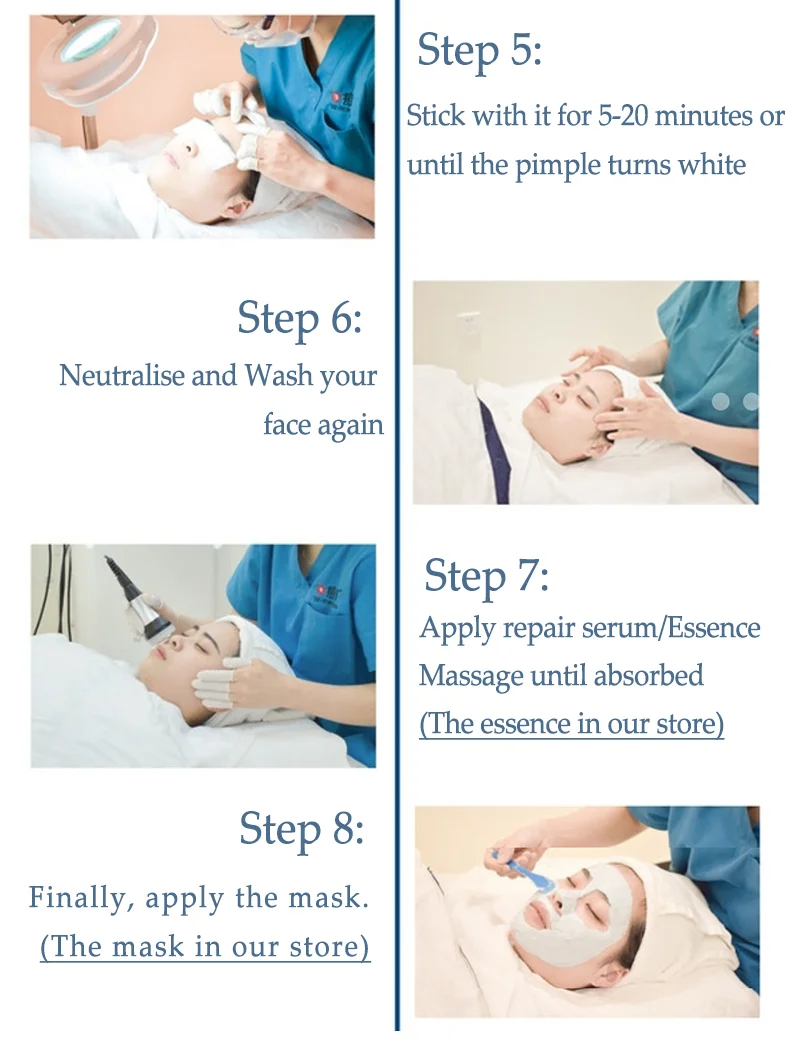 Step 5:
Stick with it for 5-20 minutes or until the pimple turns white

Step 6:
Neutralise and Wash your face again

Step 7:
Apply repair serum/Essence
Massage until absorbed
(The essence in our store)

Step 8:
Finally, apply the mask.
(The mask in our store)