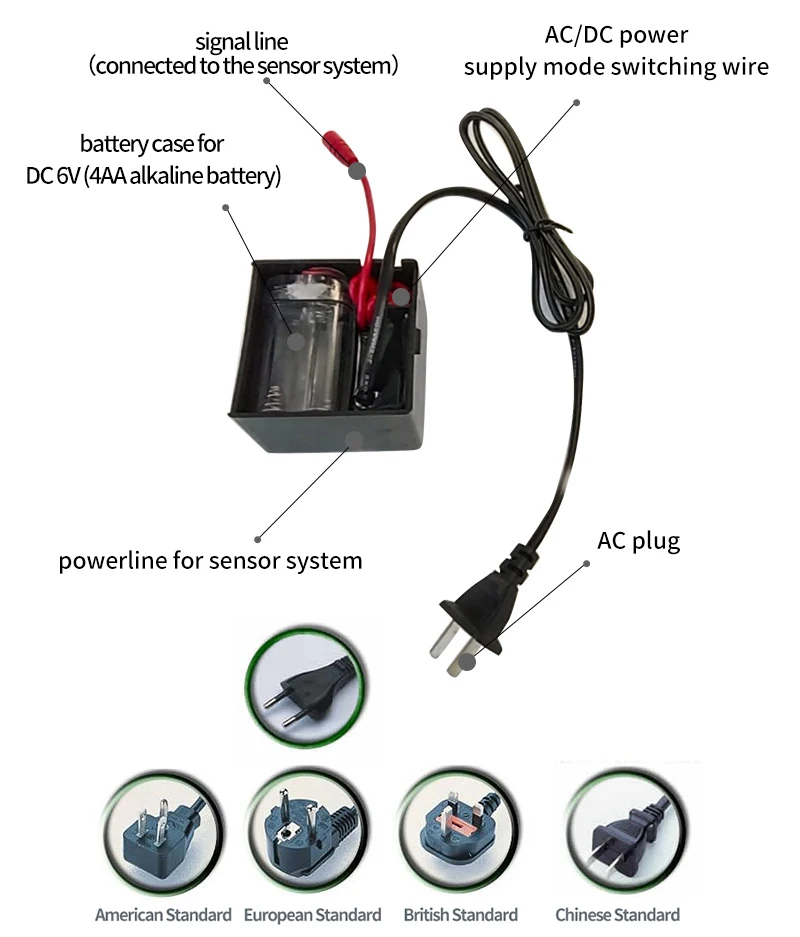 signal line
(connected to the sensor system)

AC/DC power
supply mode switching wire

battery case for
DC 6V (4AA alkaline battery)

powerline for sensor system

AC plug

American Standard European Standard British Standard Chinese Standard