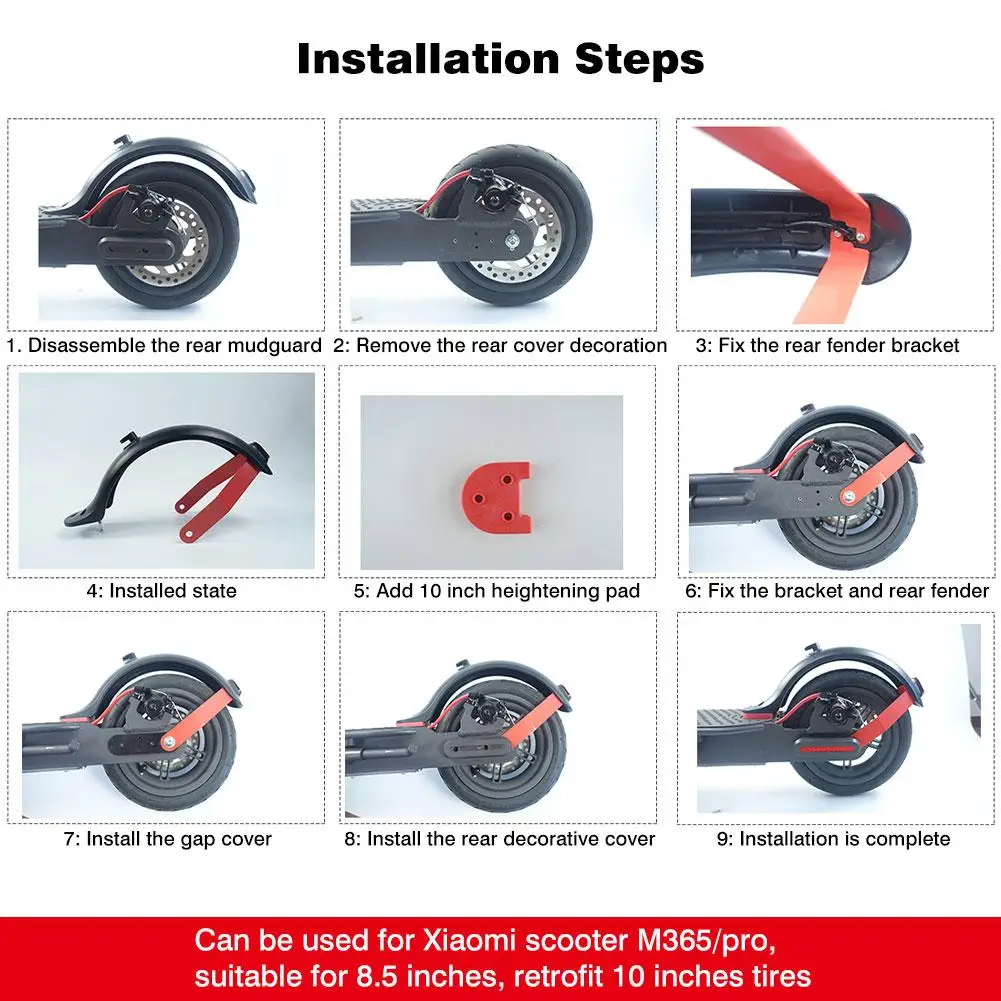 Installation Steps

1. Disassemble the rear mudguard

2: Remove the rear cover decoration

3: Fix the rear fender bracket

4: Installed state

5: Add 10 inch heightening pad

6: Fix the bracket and rear fender

7: Install the gap cover

8: Install the rear decorative cover

9: Installation is complete

Can be used for Xiaomi scooter M365/pro, suitable for 8.5 inches, retrofit 10 inches tires