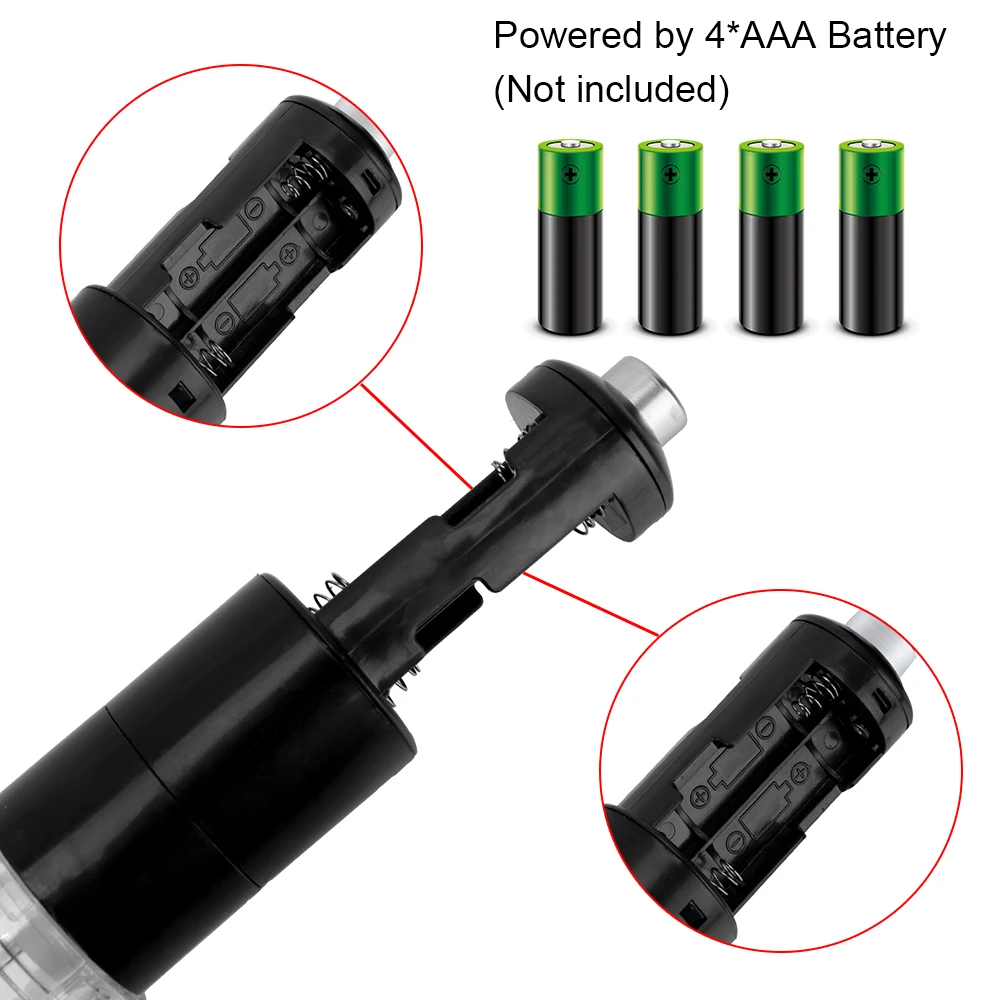 Powered by 4*AAA Battery
(Not included)