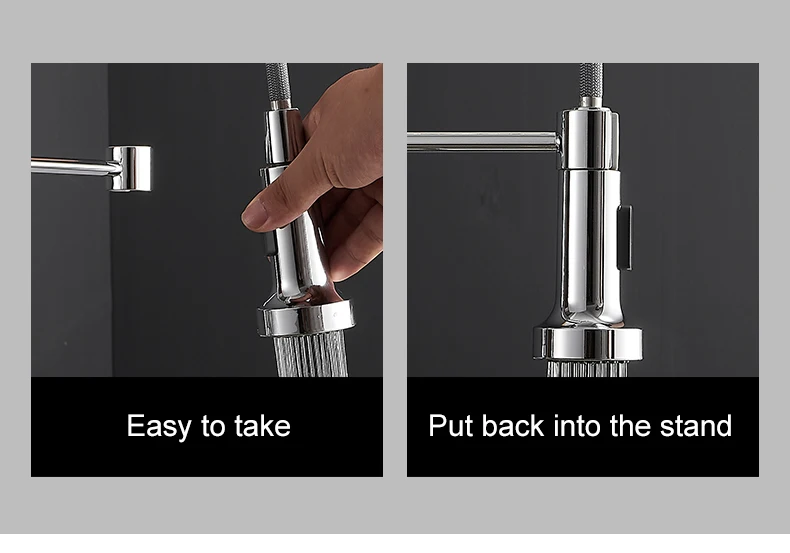 Easy to take

Put back into the stand