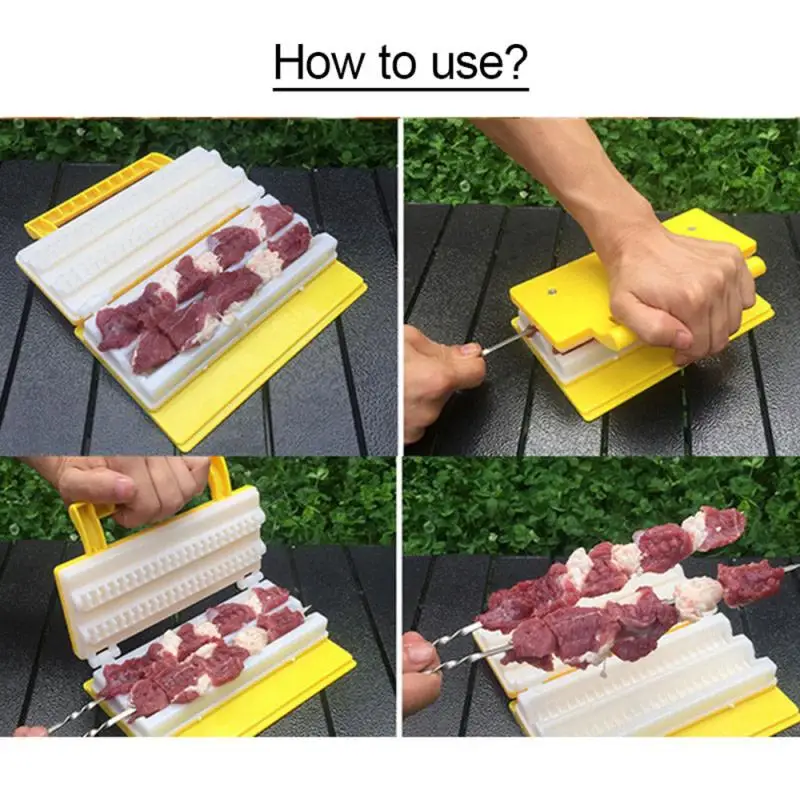 How to use?