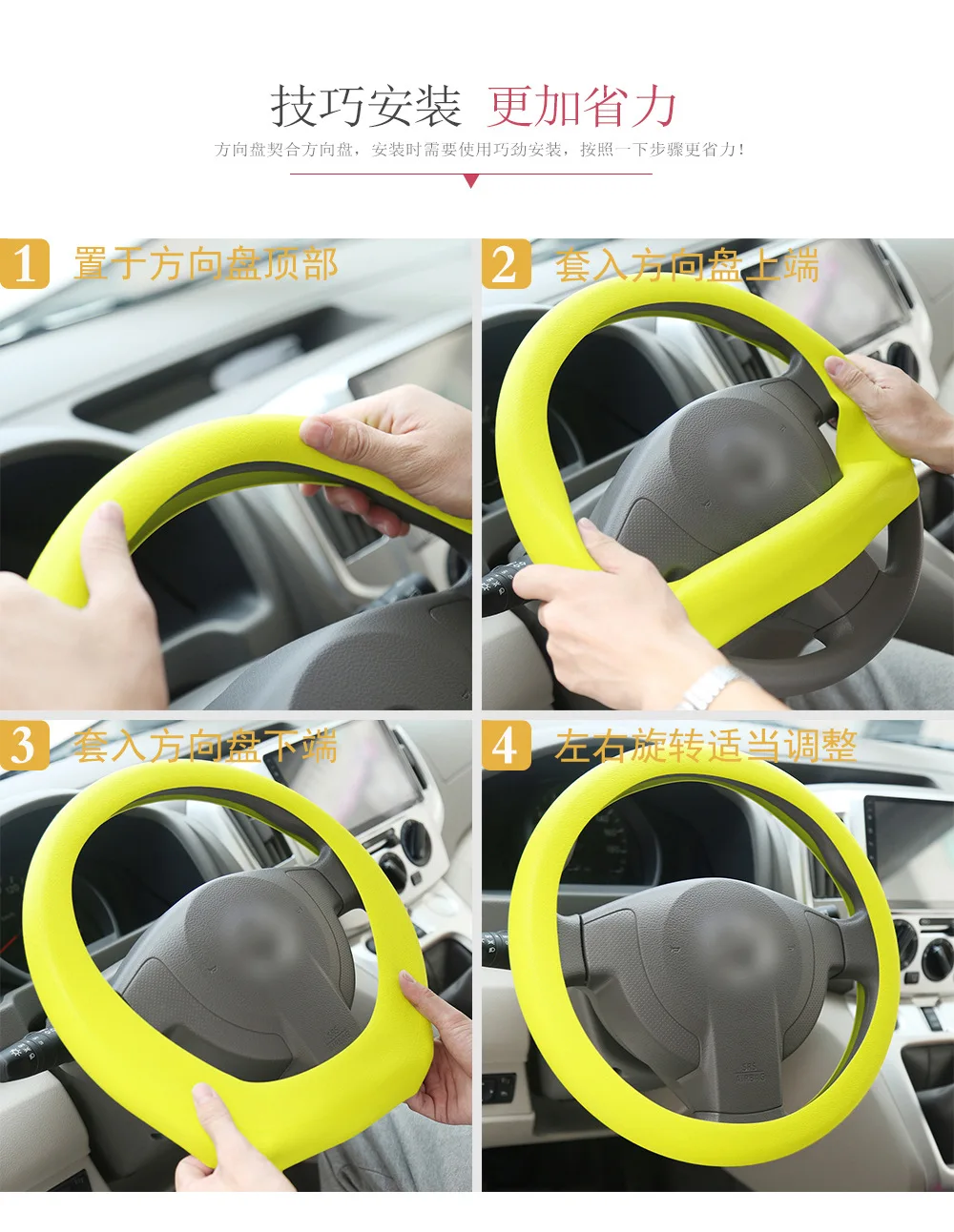 技巧安装 更加省力

方向盘契合方向盘，安装时需要使用巧劲安装，按照一下步骤更省力！

1 置于方向盘顶部

2 套入方向盘上端

3 套入方向盘下端

4 左右旋转适当调整