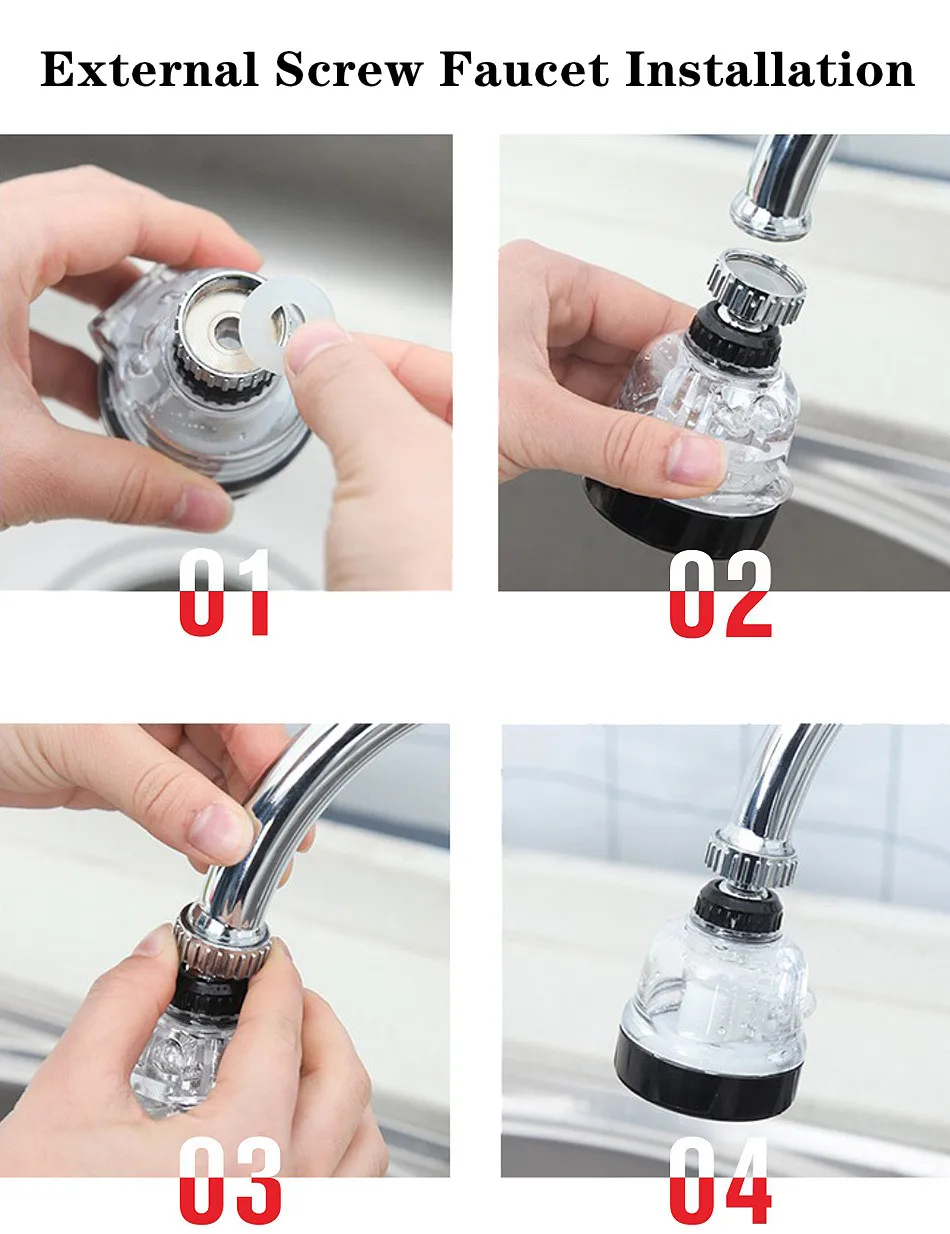 External Screw Faucet Installation

01

02

03

04