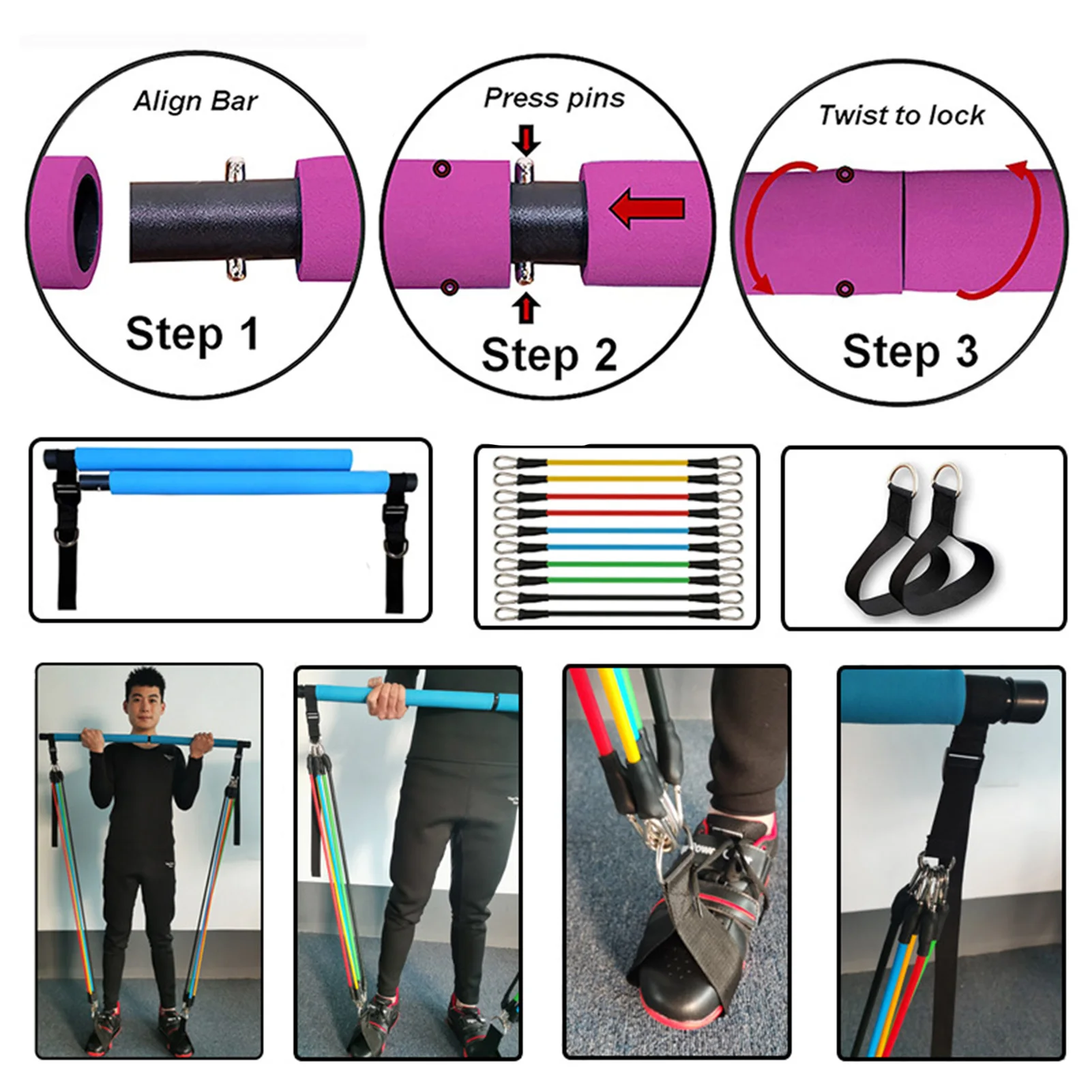 Align Bar

Step 1

Press pins

Step 2

Twist to lock

Step 3