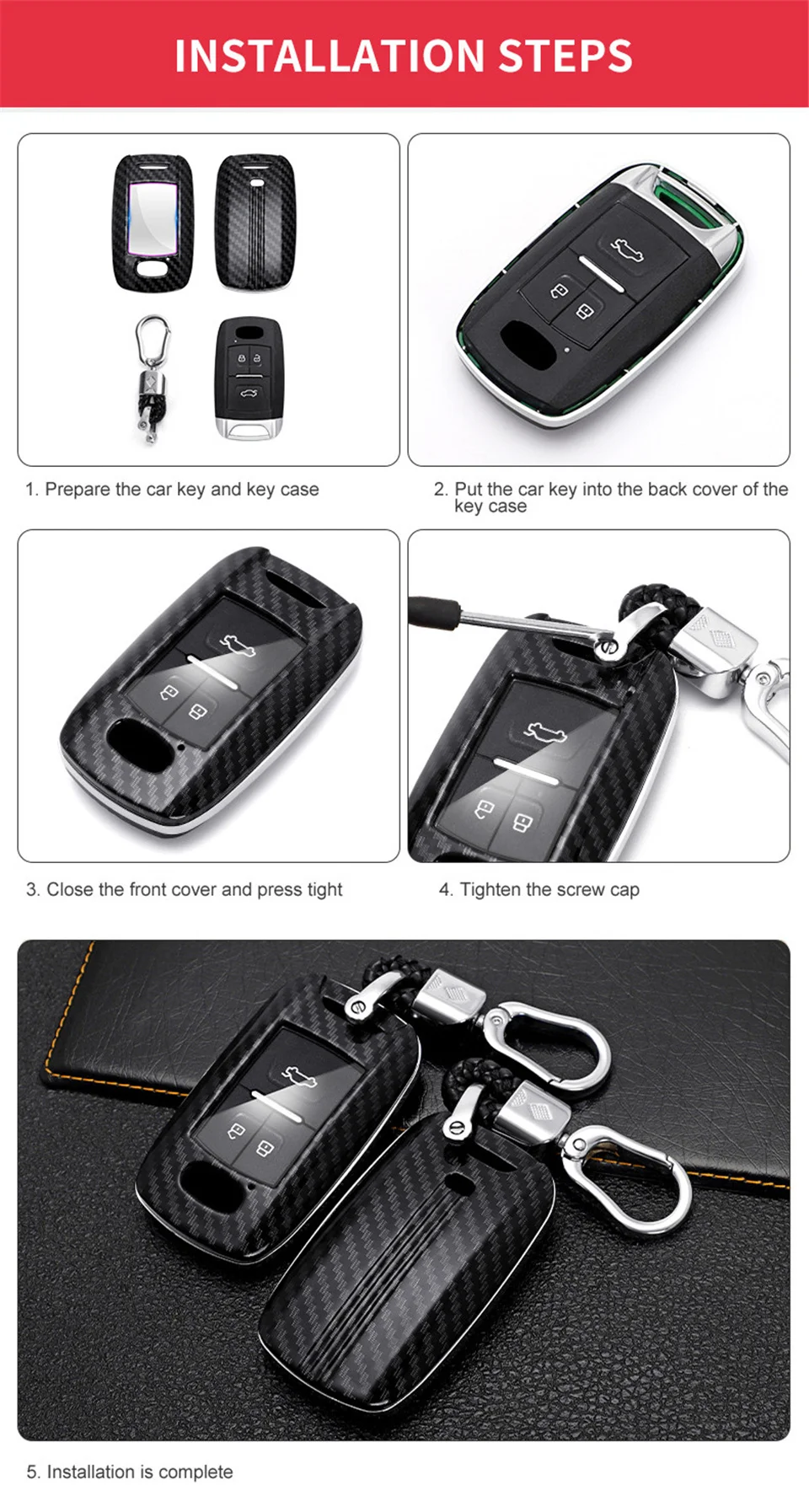 INSTALLATION STEPS

1. Prepare the car key and key case

2. Put the car key into the back cover of the key case

3. Close the front cover and press tight

4. Tighten the screw cap

5. Installation is complete