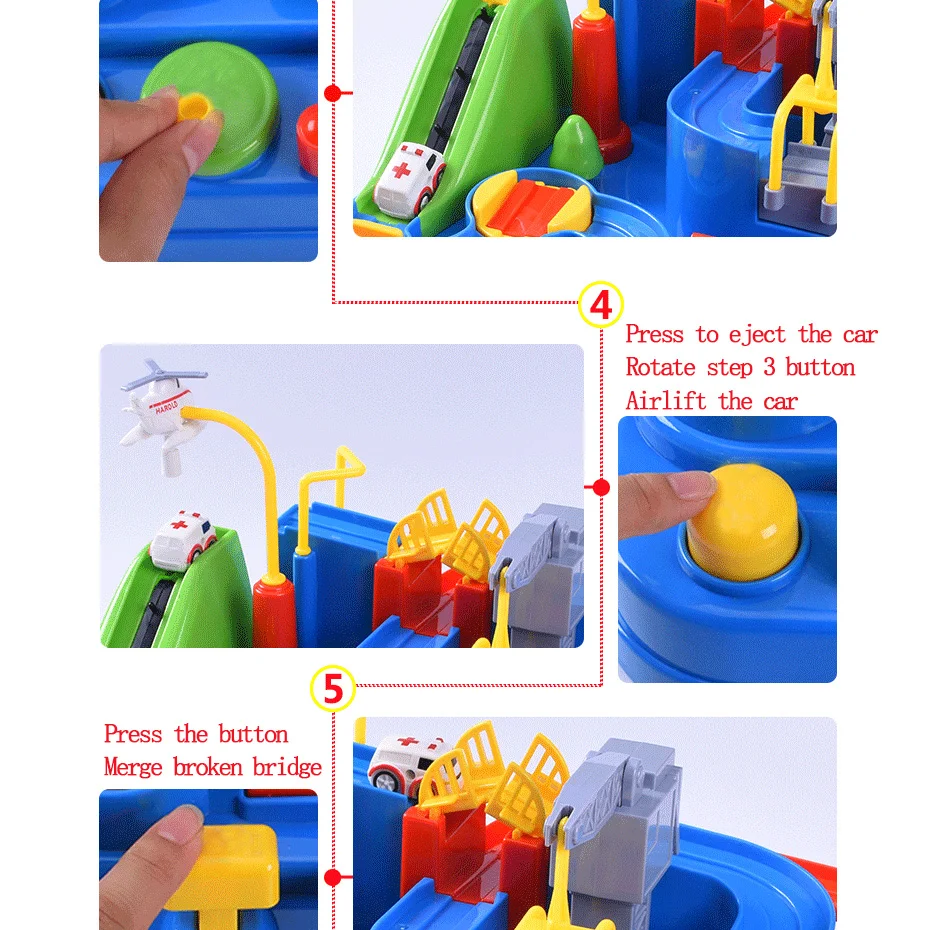 4

Press to eject the car
Rotate step 3 button
Airlift the car

HAROLD

5

Press the button
Merge broken bridge