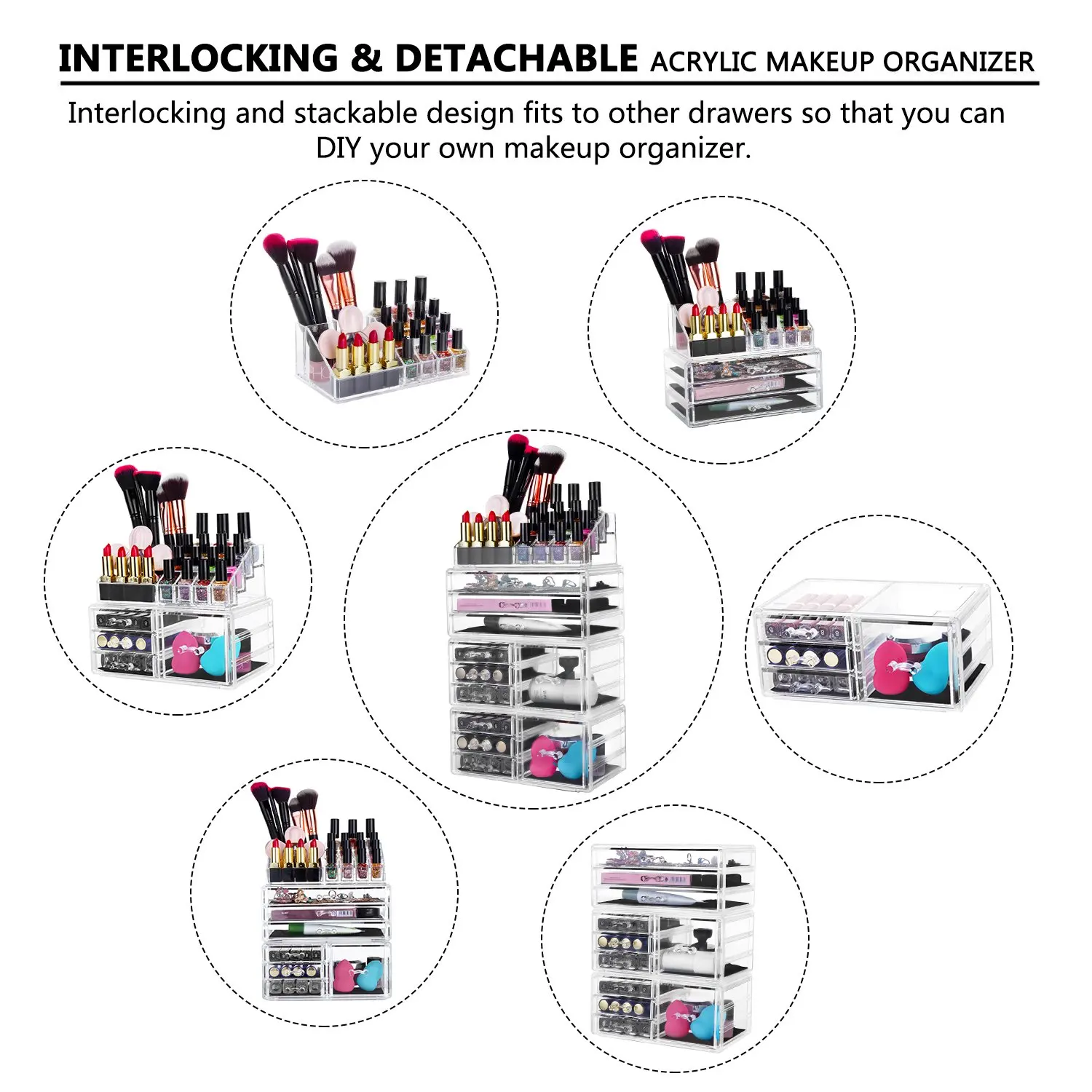 INTERLOCKING & DETACHABLE ACRYLIC MAKEUP ORGANIZER

Interlocking and stackable design fits to other drawers so that you can DIY your own makeup organizer.