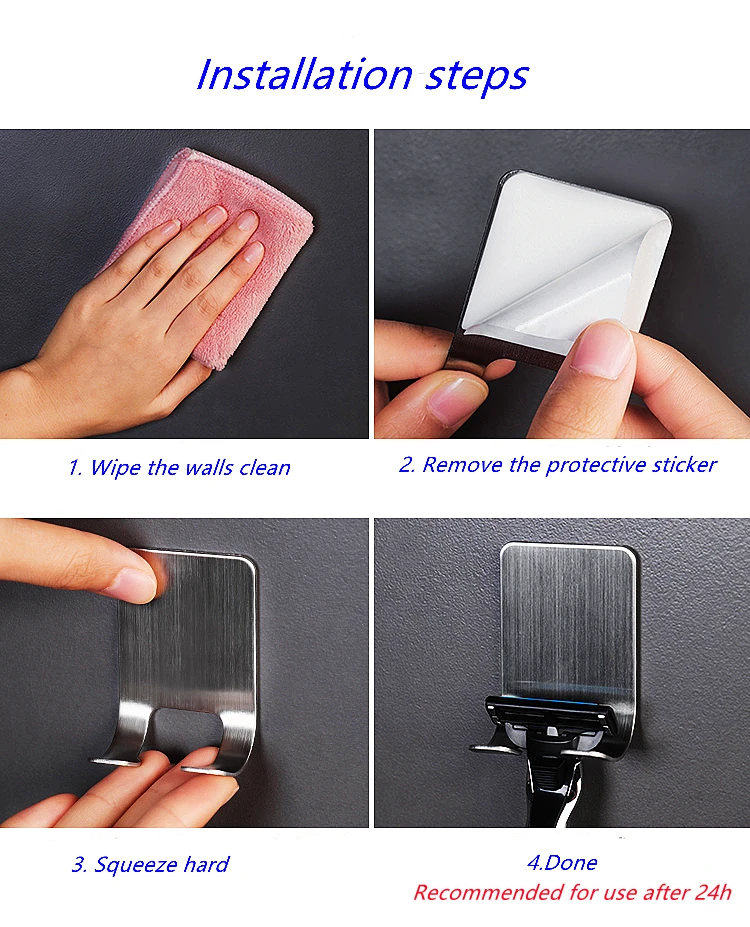 Installation steps

1. Wipe the walls clean

2. Remove the protective sticker

3. Squeeze hard

4.Done
Recommended for use after 24h