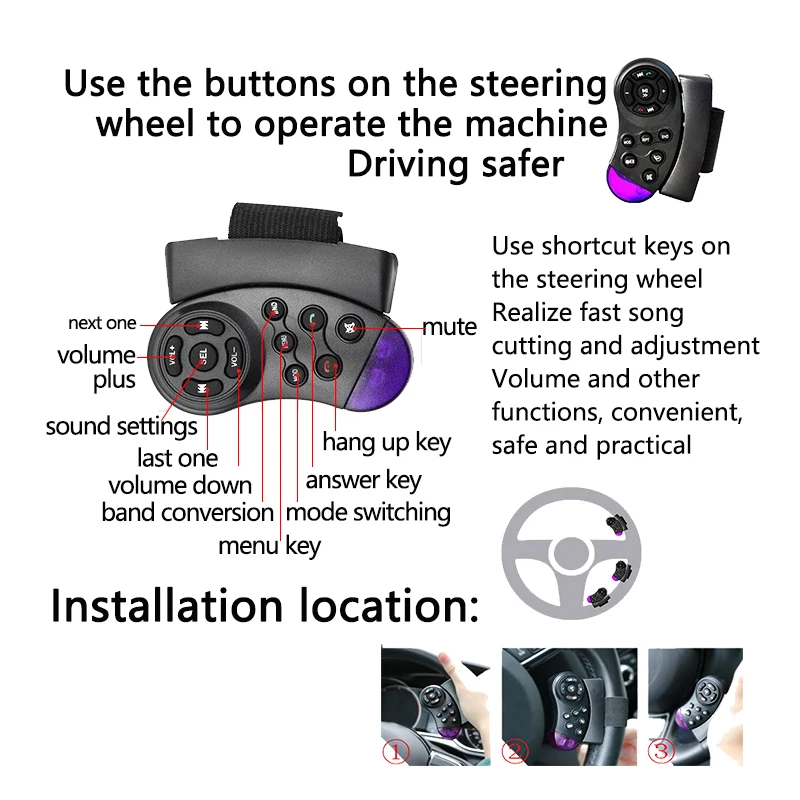 Use the buttons on the steering wheel to operate the machine
Driving safer

next one
volume plus
sound settings
last one
volume down
band conversion
menu key
mode switching
answer key
hang up key
mute

VOL+
SEL
VOL-

Use shortcut keys on the steering wheel
Realize fast song cutting and adjustment
Volume and other functions, convenient, safe and practical

Installation location:

①
②
③