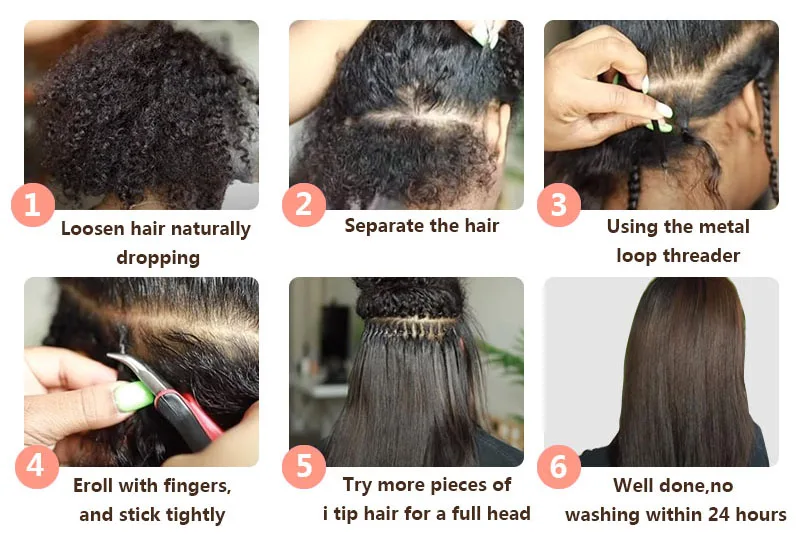 1
Loosen hair naturally dropping

2
Separate the hair

3
Using the metal loop threader

4
Eroll with fingers, and stick tightly

5
Try more pieces of i tip hair for a full head

6
Well done,no washing within 24 hours