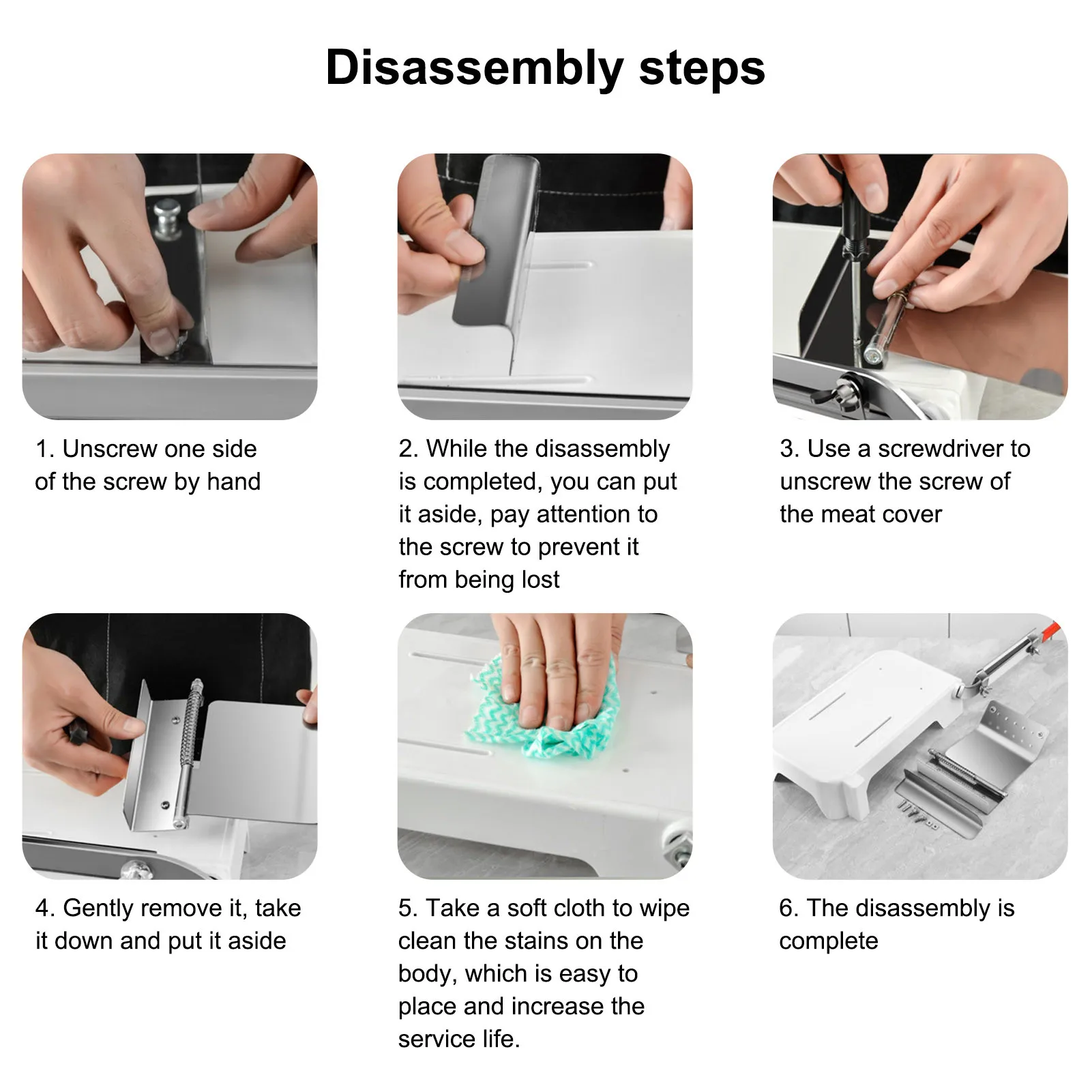 Disassembly steps

1. Unscrew one side of the screw by hand

2. While the disassembly is completed, you can put it aside, pay attention to the screw to prevent it from being lost

3. Use a screwdriver to unscrew the screw of the meat cover

4. Gently remove it, take it down and put it aside

5. Take a soft cloth to wipe clean the stains on the body, which is easy to place and increase the service life.

6. The disassembly is complete