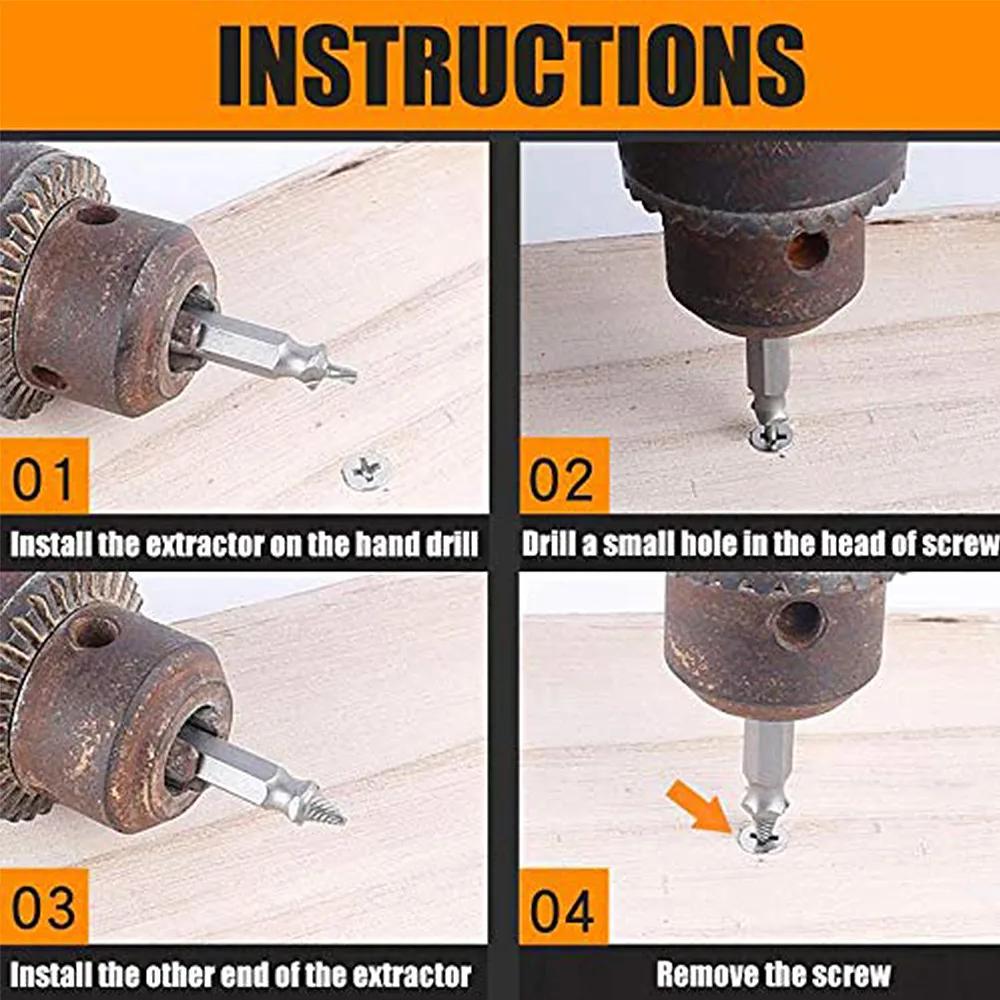 INSTRUCTIONS

01

Install the extractor on the hand drill

02

Drill a small hole in the head of screw

03

Install the other end of the extractor

04

Remove the screw