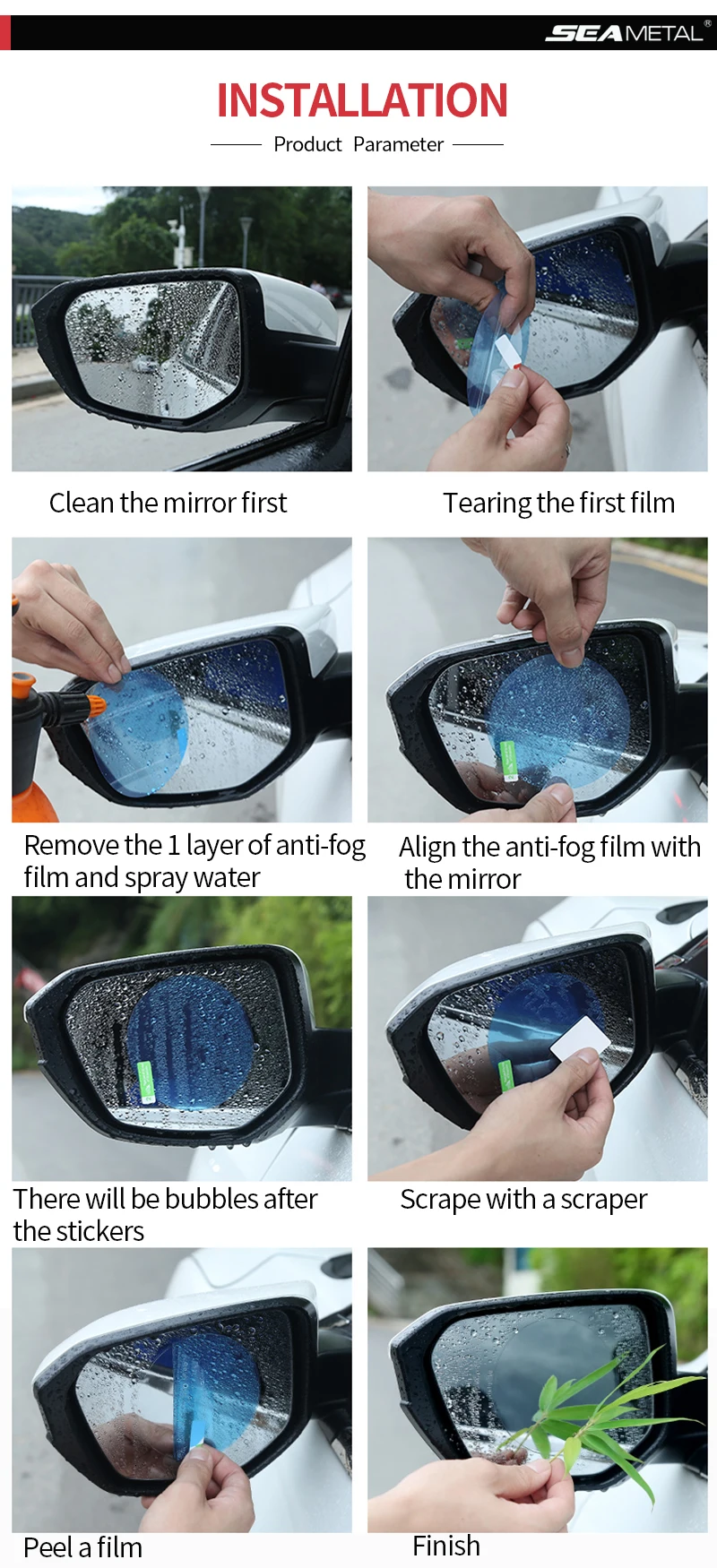 SEAMETAL®

INSTALLATION

Product Parameter

Clean the mirror first

Tearing the first film

Remove the 1 layer of anti-fog film and spray water

Align the anti-fog film with the mirror

There will be bubbles after the stickers

Scrape with a scraper

Peel a film

Finish