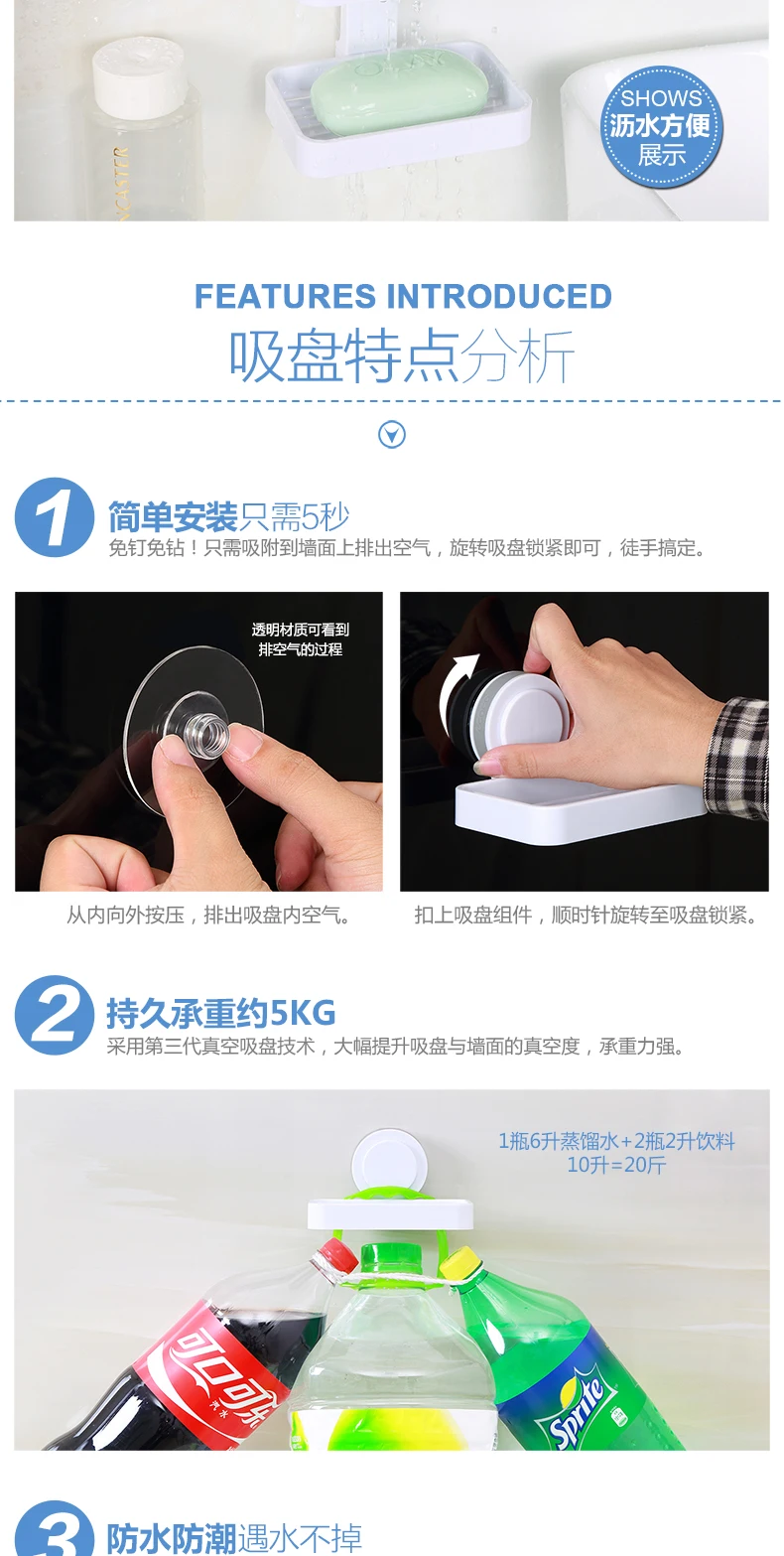 SHOWS
沥水方便
展示

FEATURES INTRODUCED
吸盘特点分析

1 简单安装只需5秒
免钉免钻！只需吸附到墙面上排出空气，旋转吸盘锁紧即可，徒手搞定。

透明材质可看到排空气的过程

从内向外按压，排出吸盘内空气。

扣上吸盘组件，顺时针旋转至吸盘锁紧。

2 持久承重约5KG
采用第三代真空吸盘技术，大幅提升吸盘与墙面的真空度，承重力强。

1瓶6升蒸馏水+2瓶2升饮料
10升=20斤

可口可乐

Sprite

3 防水防潮遇水不掉