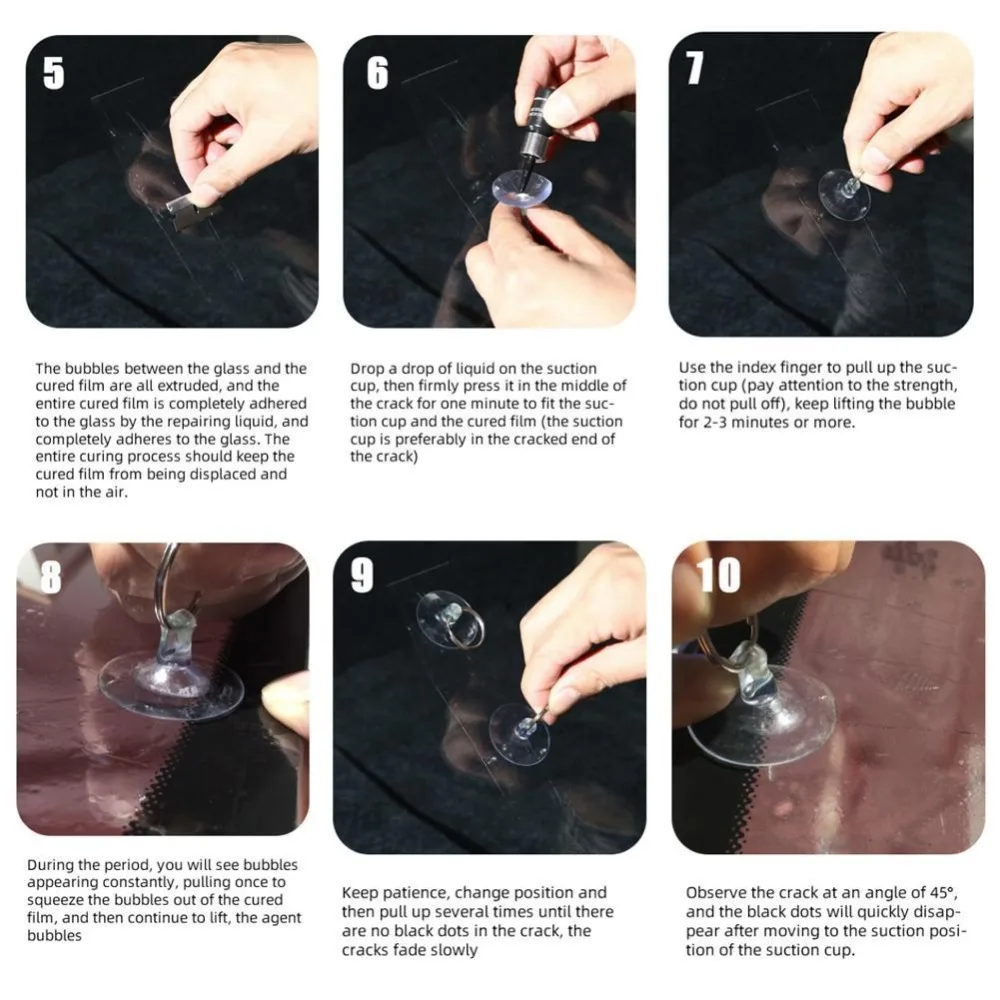 5

The bubbles between the glass and the cured film are all extruded, and the entire cured film is completely adhered to the glass by the repairing liquid, and completely adheres to the glass. The entire curing process should keep the cured film from being displaced and not in the air.

6

Drop a drop of liquid on the suction cup, then firmly press it in the middle of the crack for one minute to fit the suction cup and the cured film (the suction cup is preferably in the cracked end of the crack)

7

Use the index finger to pull up the suction cup (pay attention to the strength, do not pull off), keep lifting the bubble for 2-3 minutes or more.

8

During the period, you will see bubbles appearing constantly, pulling once to squeeze the bubbles out of the cured film, and then continue to lift, the agent bubbles

9

Keep patience, change position and then pull up several times until there are no black dots in the crack, the cracks fade slowly

10

Observe the crack at an angle of 45°, and the black dots will quickly disappear after moving to the suction position of the suction cup.