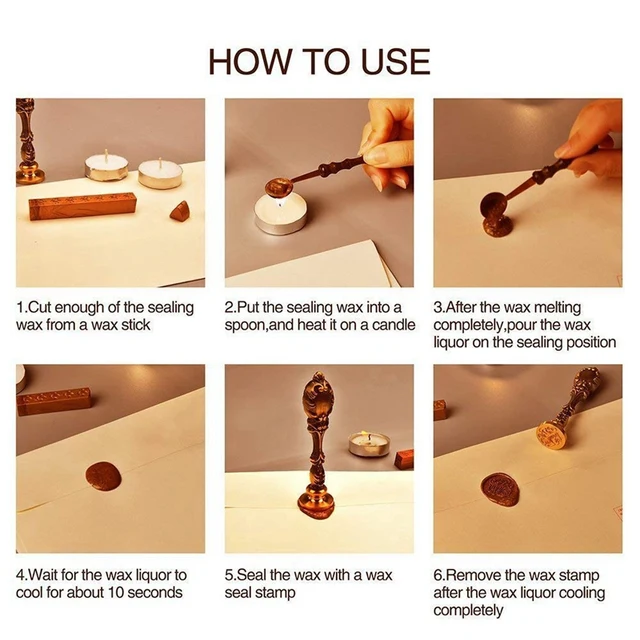 HOW TO USE

1.Cut enough of the sealing wax from a wax stick

2.Put the sealing wax into a spoon,and heat it on a candle

3.After the wax melting completely,pour the wax liquor on the sealing position

4.Wait for the wax liquor to cool for about 10 seconds

5.Seal the wax with a wax seal stamp

6.Remove the wax stamp after the wax liquor cooling completely