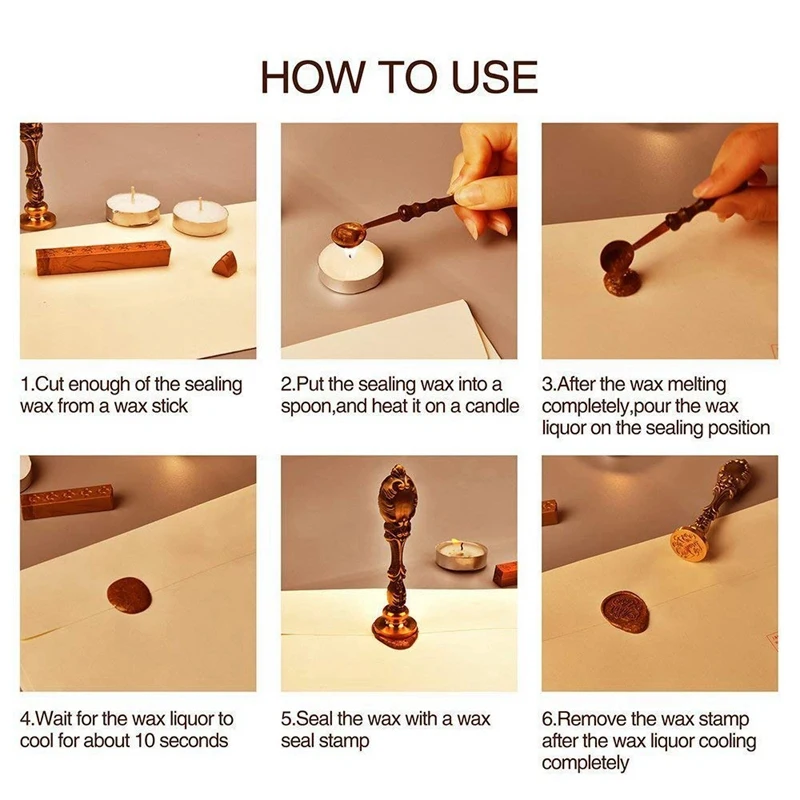 HOW TO USE

1.Cut enough of the sealing wax from a wax stick

2.Put the sealing wax into a spoon,and heat it on a candle

3.After the wax melting completely,pour the wax liquor on the sealing position

4.Wait for the wax liquor to cool for about 10 seconds

5.Seal the wax with a wax seal stamp

6.Remove the wax stamp after the wax liquor cooling completely