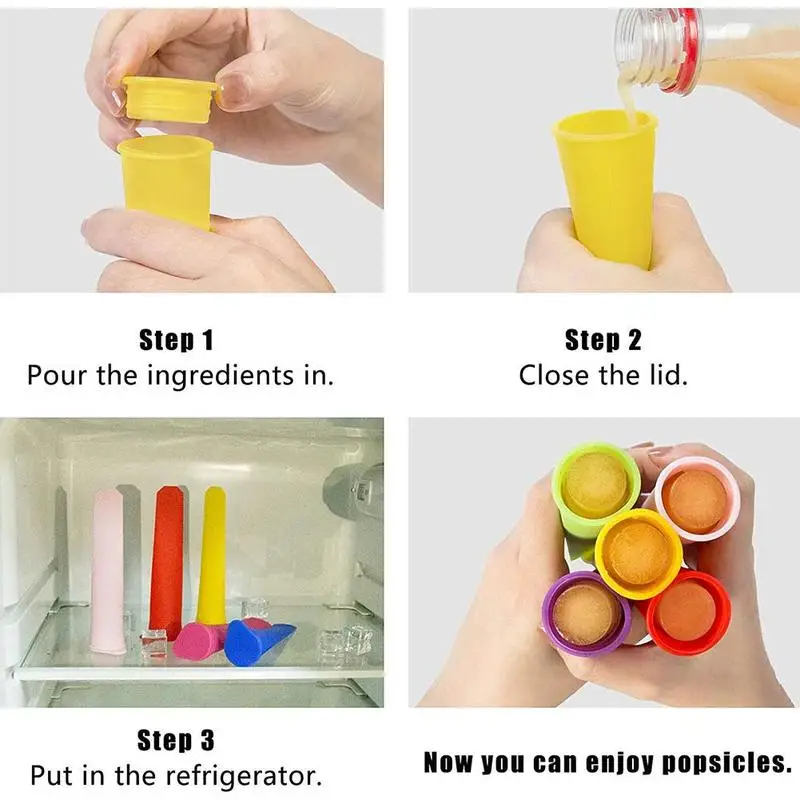 Step 1
Pour the ingredients in.

Step 2
Close the lid.

Step 3
Put in the refrigerator.

Now you can enjoy popsicles.