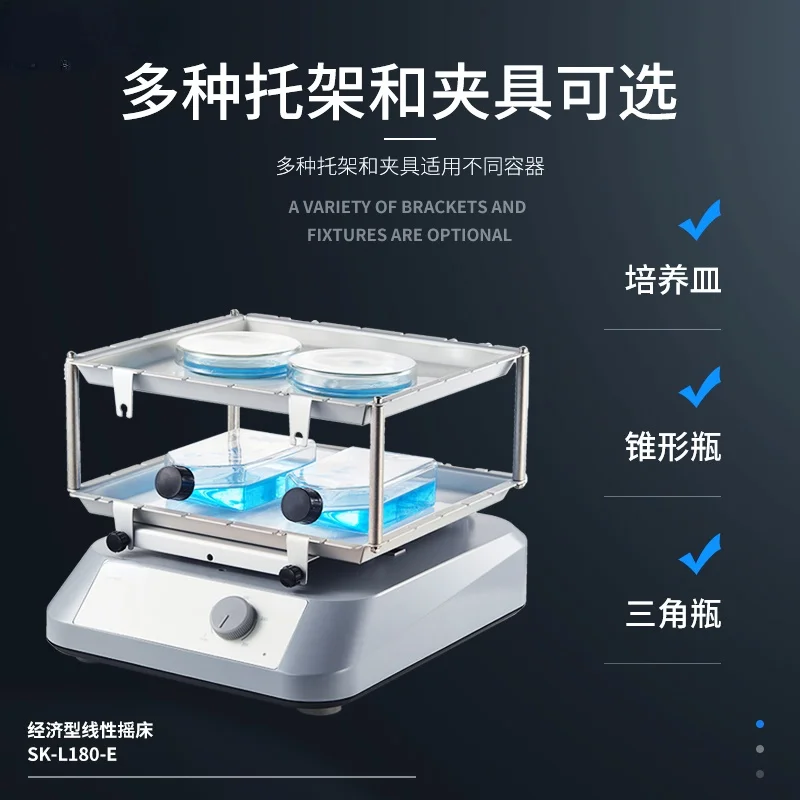 多种托架和夹具可选

多种托架和夹具适用不同容器

A VARIETY OF BRACKETS AND FIXTURES ARE OPTIONAL

培养皿

锥形瓶

三角瓶

经济型线性摇床
SK-L180-E