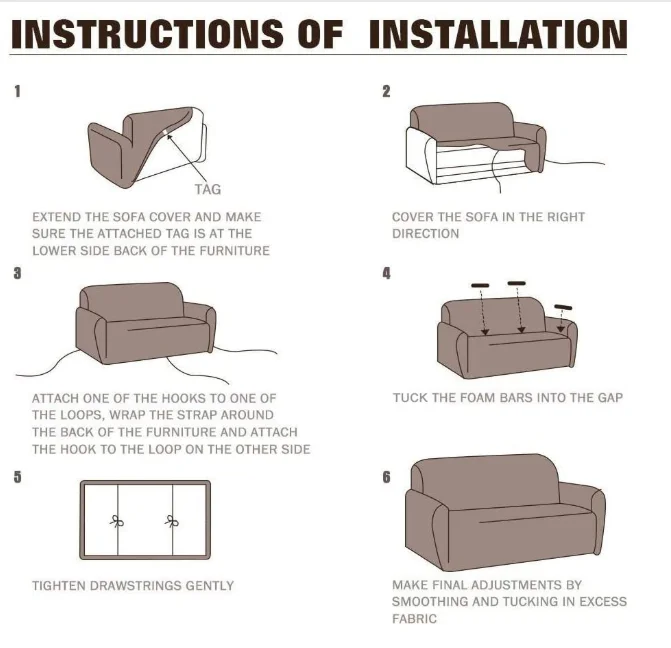 INSTRUCTIONS OF INSTALLATION

1

TAG

EXTEND THE SOFA COVER AND MAKE SURE THE ATTACHED TAG IS AT THE LOWER SIDE BACK OF THE FURNITURE

2

COVER THE SOFA IN THE RIGHT DIRECTION

3

ATTACH ONE OF THE HOOKS TO ONE OF THE LOOPS, WRAP THE STRAP AROUND THE BACK OF THE FURNITURE AND ATTACH THE HOOK TO THE LOOP ON THE OTHER SIDE

4

TUCK THE FOAM BARS INTO THE GAP

5

TIGHTEN DRAWSTRINGS GENTLY

6

MAKE FINAL ADJUSTMENTS BY SMOOTHING AND TUCKING IN EXCESS FABRIC