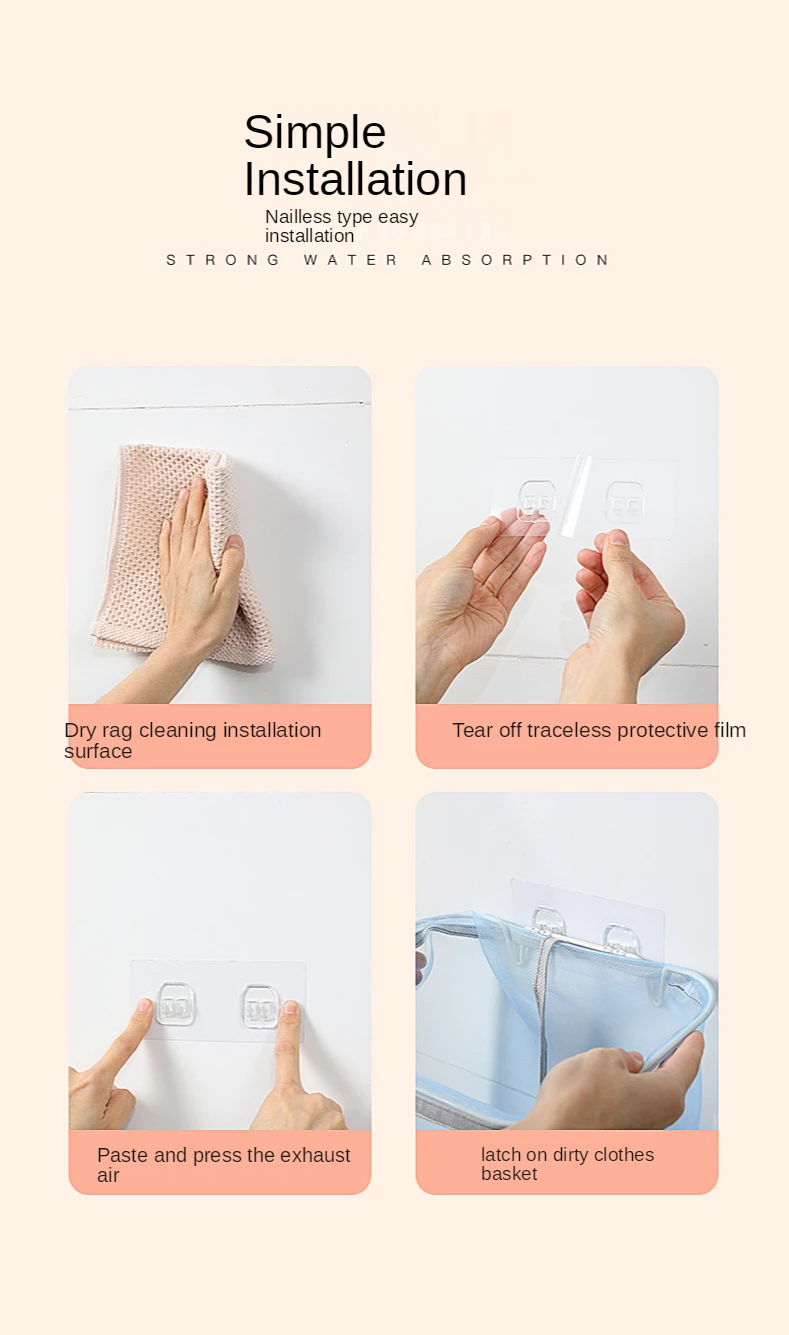 Simple Installation

Nailless type easy installation

STRONG WATER ABSORPTION

Dry rag cleaning installation surface

Tear off traceless protective film

Paste and press the exhaust air

latch on dirty clothes basket